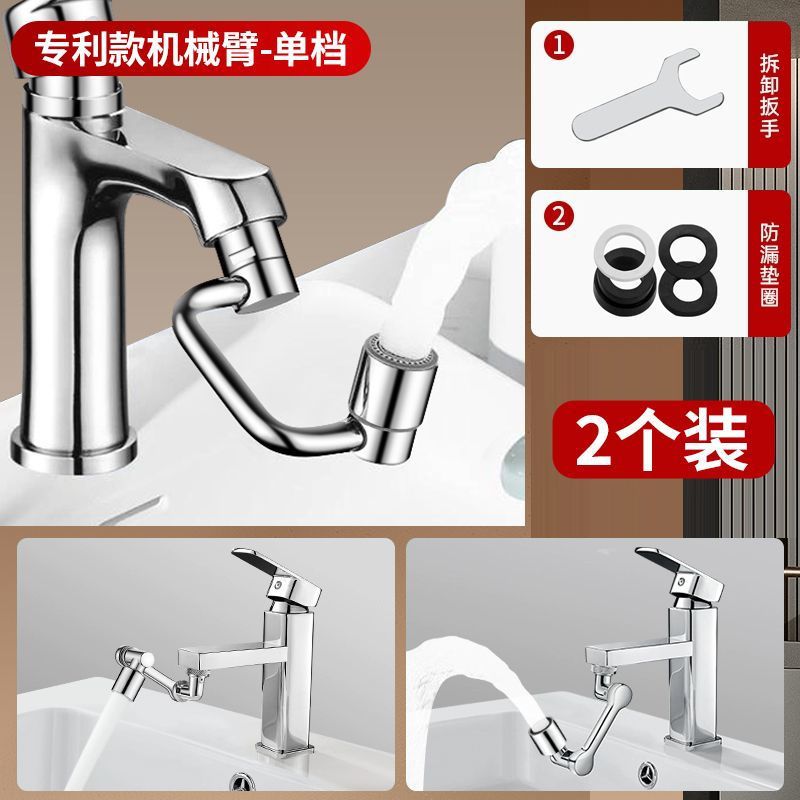 专利款机械臂-单档

1
拆卸扳手

2
防漏垫圈

2个装