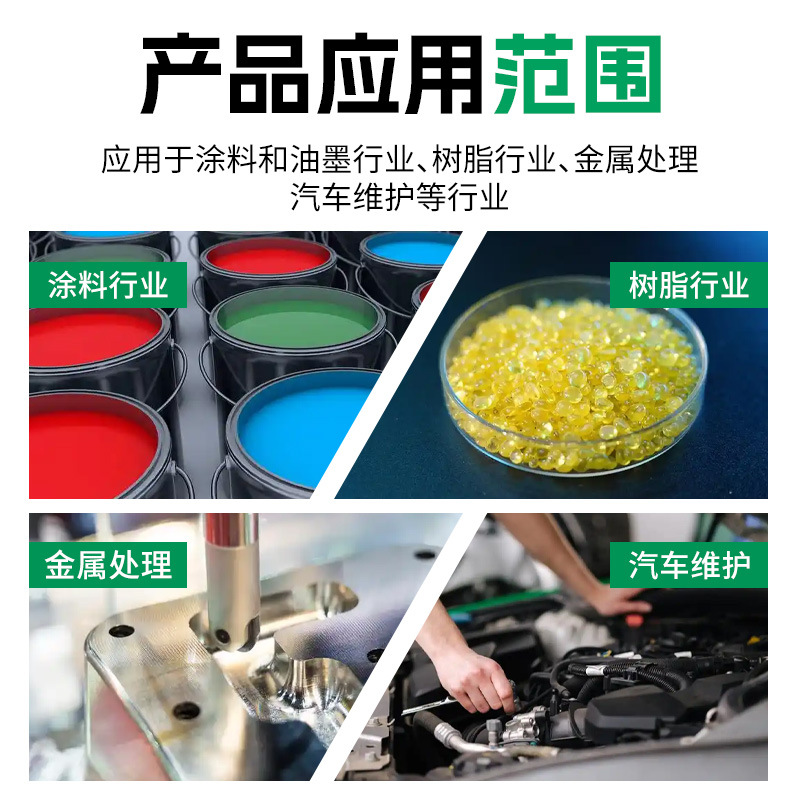 产品应用范围

应用于涂料和油墨行业、树脂行业、金属处理
汽车维护等行业

涂料行业

树脂行业

金属处理

汽车维护