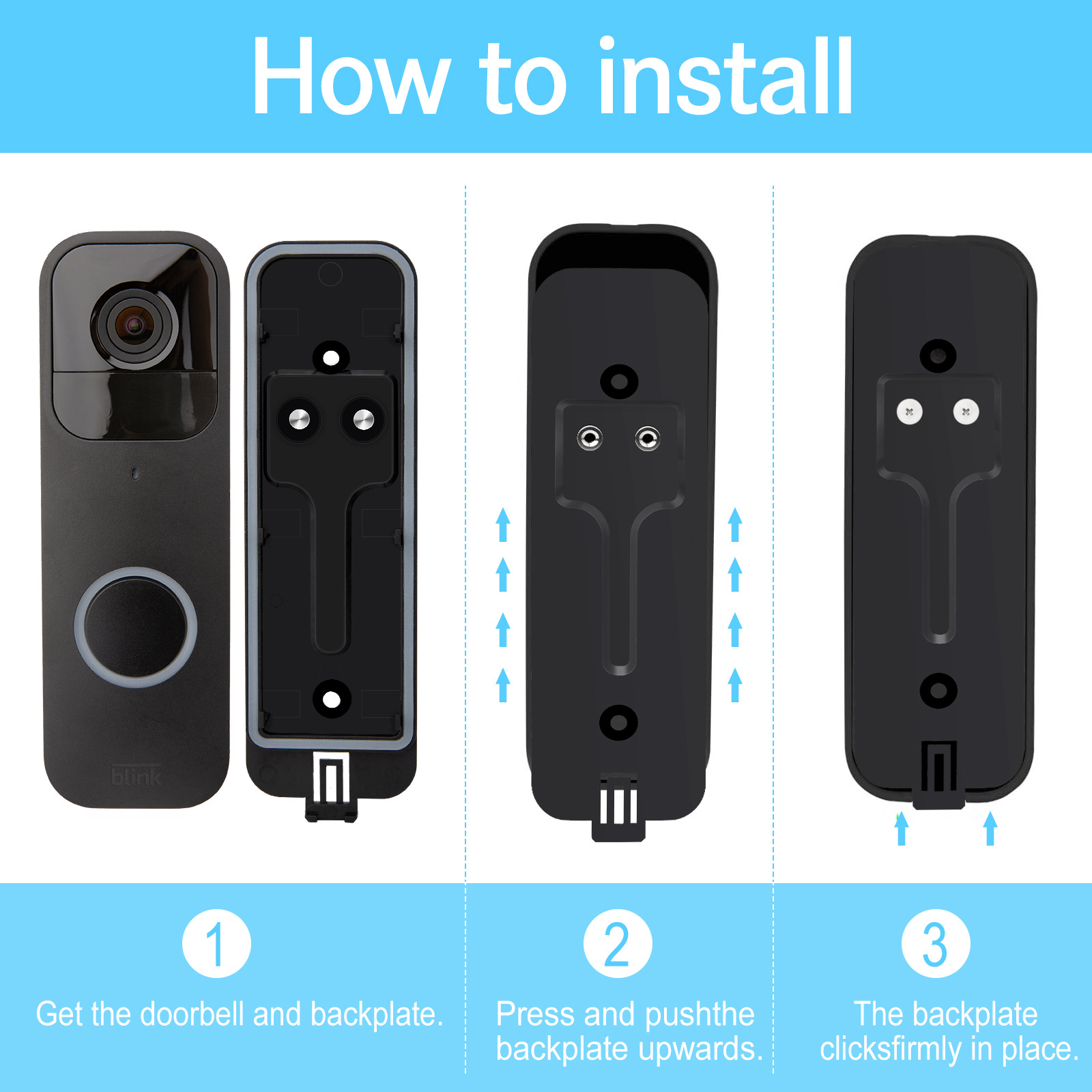 How to install

blink

1
Get the doorbell and backplate.

2
Press and pushthe backplate upwards.

3
The backplate clicksfirmly in place.