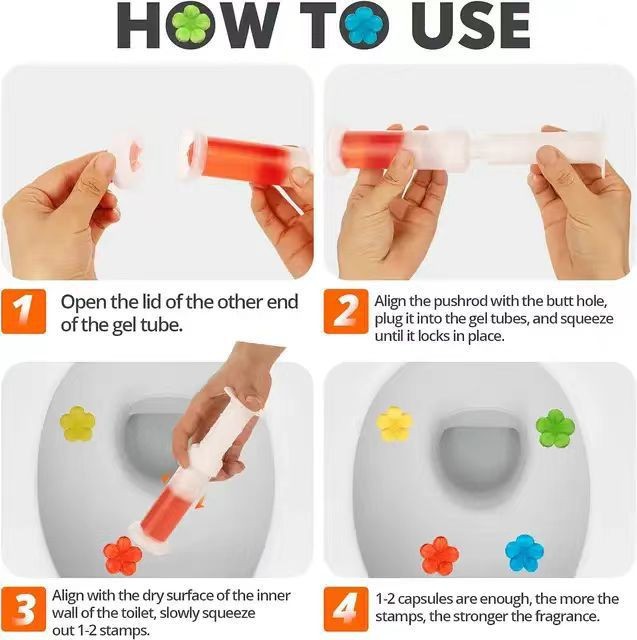 HOW TO USE

1 Open the lid of the other end of the gel tube.

2 Align the pushrod with the butt hole, plug it into the gel tubes, and squeeze until it locks in place.

3 Align with the dry surface of the inner wall of the toilet, slowly squeeze out 1-2 stamps.

4 1-2 capsules are enough, the more the stamps, the stronger the fragrance.