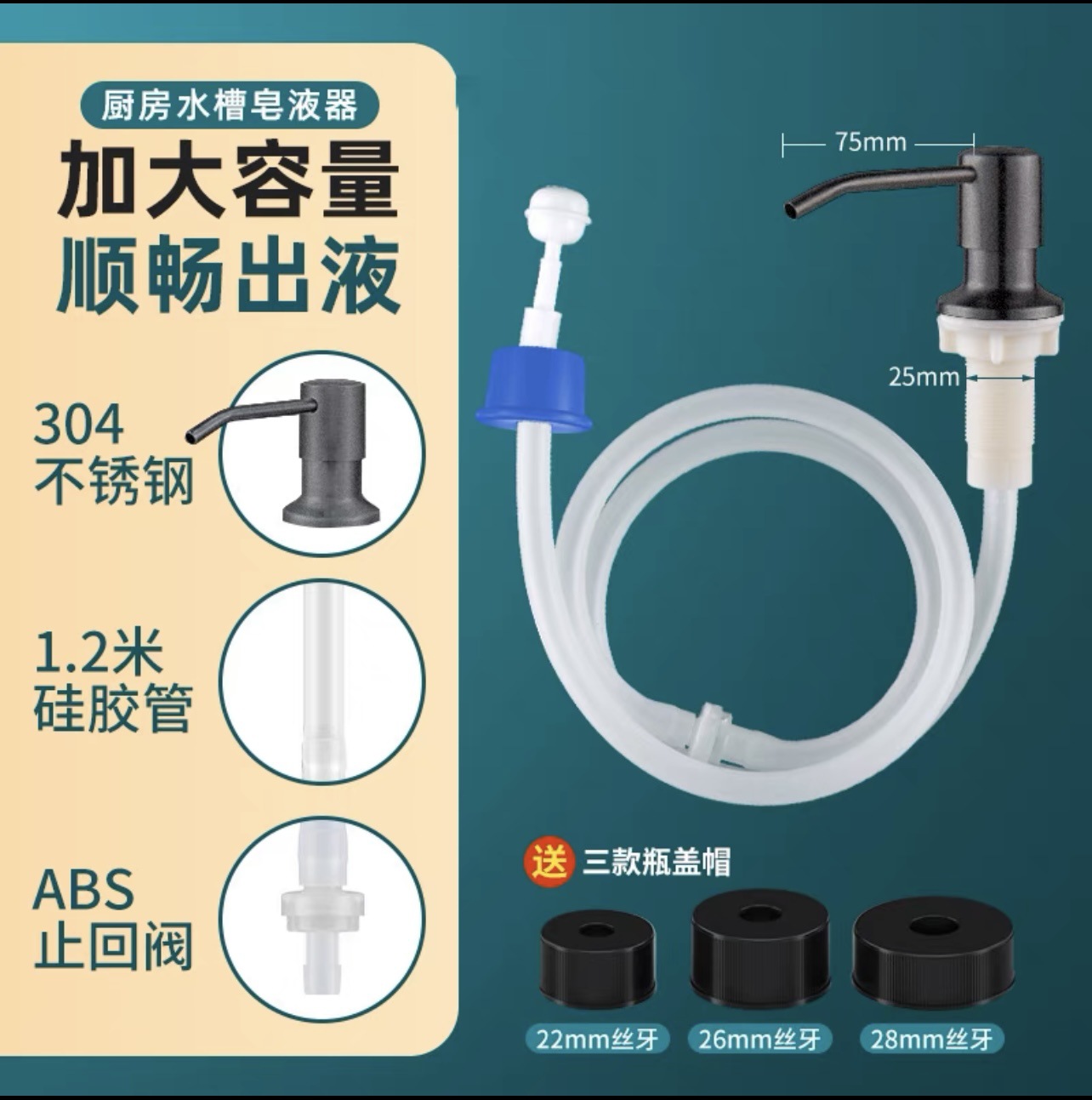 厨房水槽皂液器

加大容量
顺畅出液

304
不锈钢

1.2米
硅胶管

ABS
止回阀

75mm

25mm

送 三款瓶盖帽

22mm丝牙

26mm丝牙

28mm丝牙