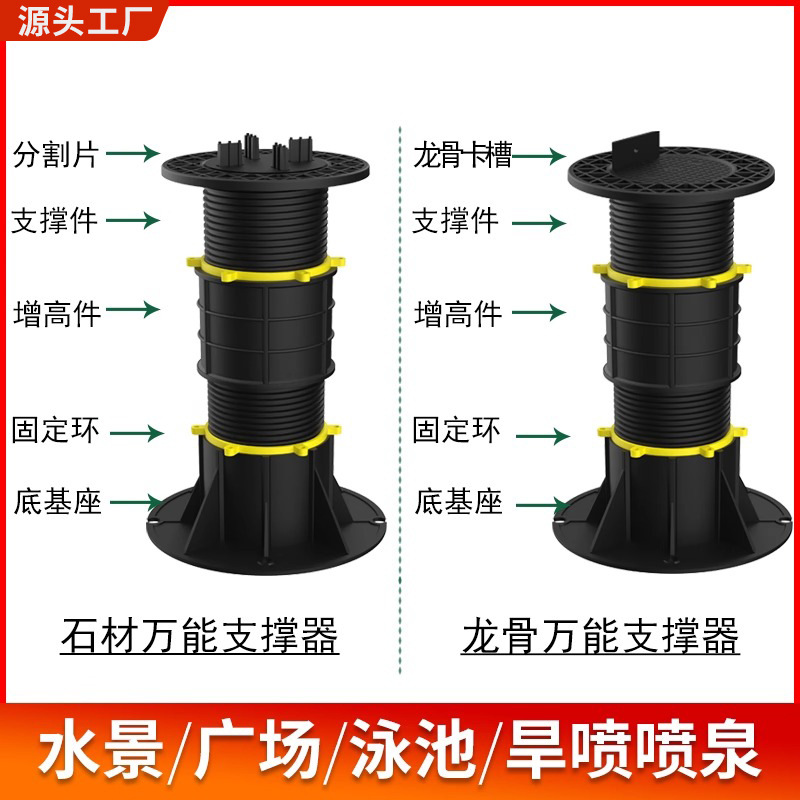 源头工厂

分割片
支撑件
增高件
固定环
底基座

石材万能支撑器

龙骨卡槽
支撑件
增高件
固定环
底基座

龙骨万能支撑器

水景/广场/泳池/旱喷喷泉