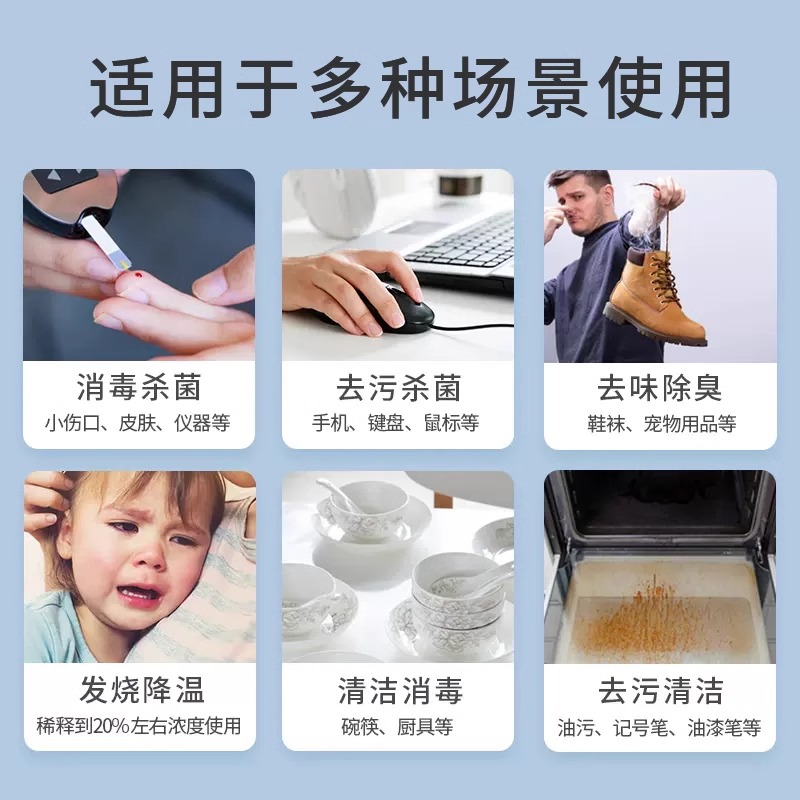 适用于多种场景使用

消毒杀菌
小伤口、皮肤、仪器等

去污杀菌
手机、键盘、鼠标等

去味除臭
鞋袜、宠物用品等

发烧降温
稀释到20%左右浓度使用

清洁消毒
碗筷、厨具等

去污清洁
油污、记号笔、油漆笔等