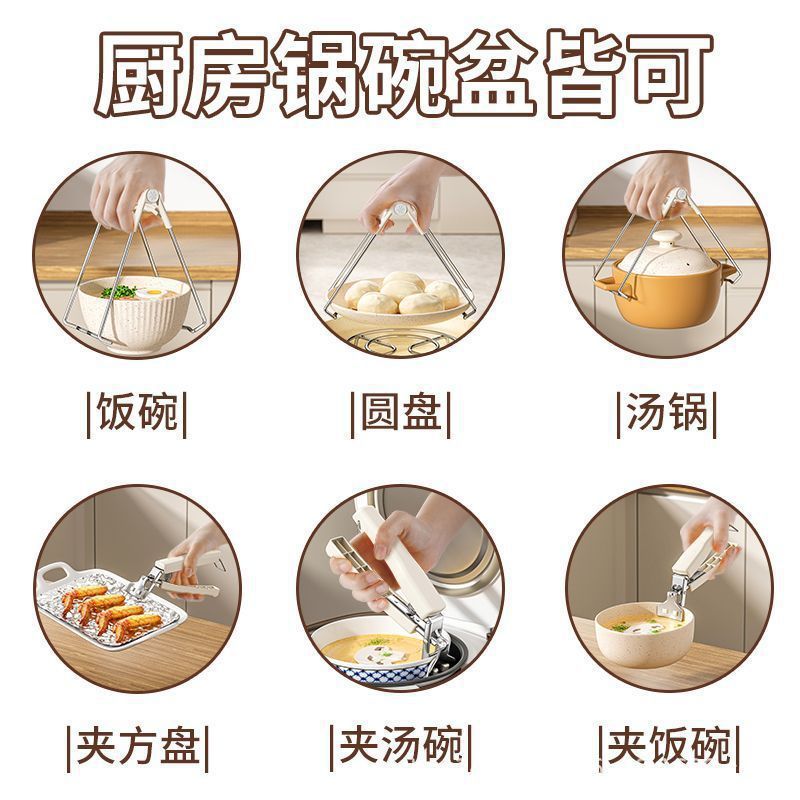 厨房锅碗盆皆可

|饭碗|

|圆盘|

|汤锅|

|夹方盘|

|夹汤碗|

|夹饭碗|