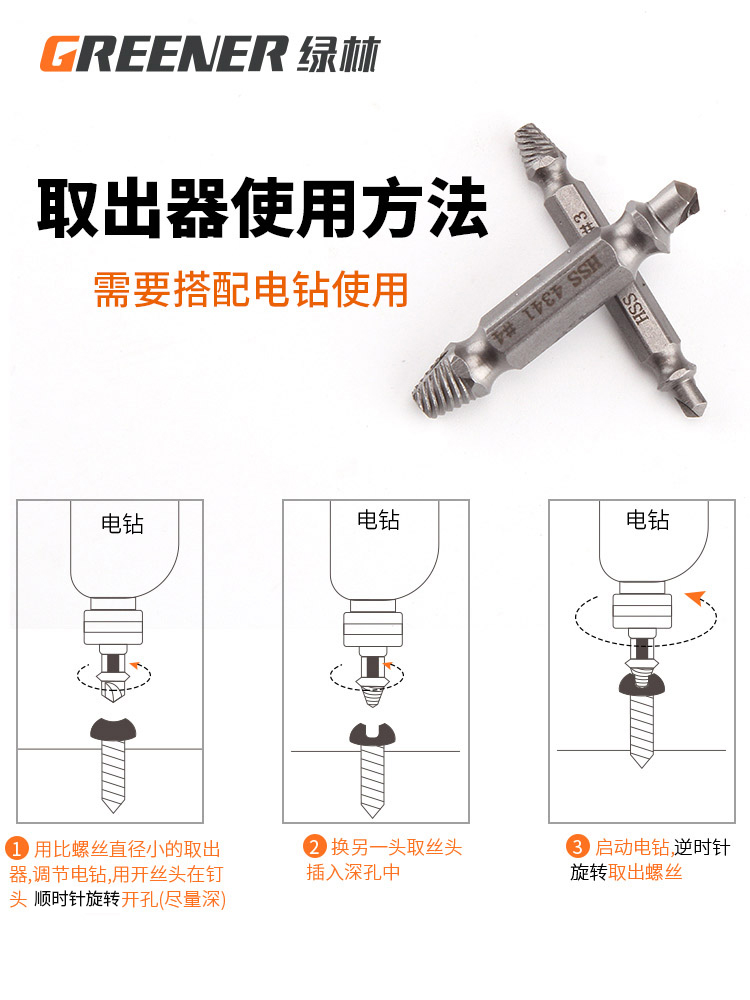 GREENER 绿林

取出器使用方法

需要搭配电钻使用

HSS 4341 #4

#3

HSS

电钻

电钻

电钻

1 用比螺丝直径小的取出器,调节电钻,用开丝头在钉头 顺时针旋转开孔(尽量深)

2 换另一头取丝头插入深孔中

3 启动电钻,逆时针旋转取出螺丝