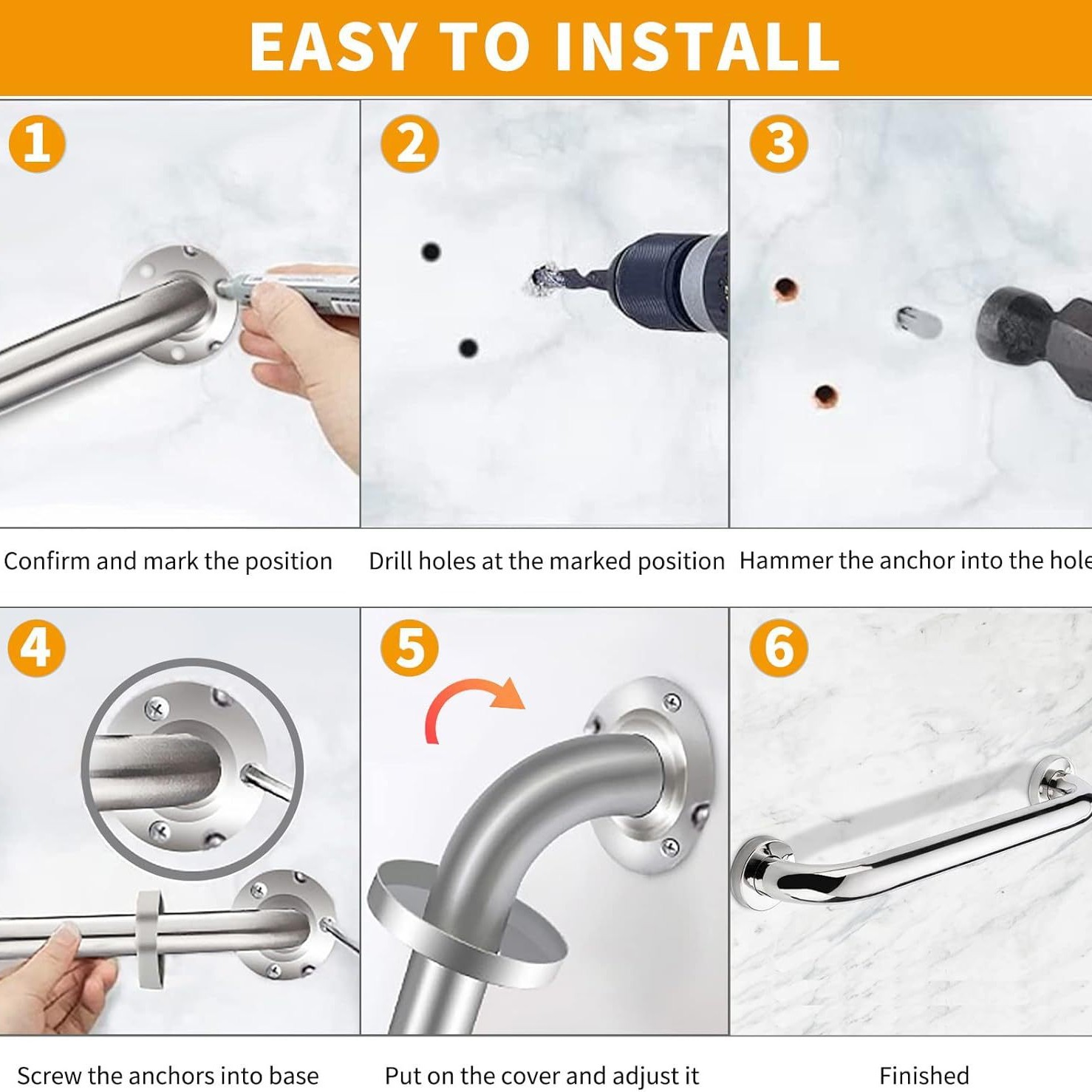 EASY TO INSTALL

1

Confirm and mark the position

2

Drill holes at the marked position

3

Hammer the anchor into the hole

4

Screw the anchors into base

5

Put on the cover and adjust it

6

Finished