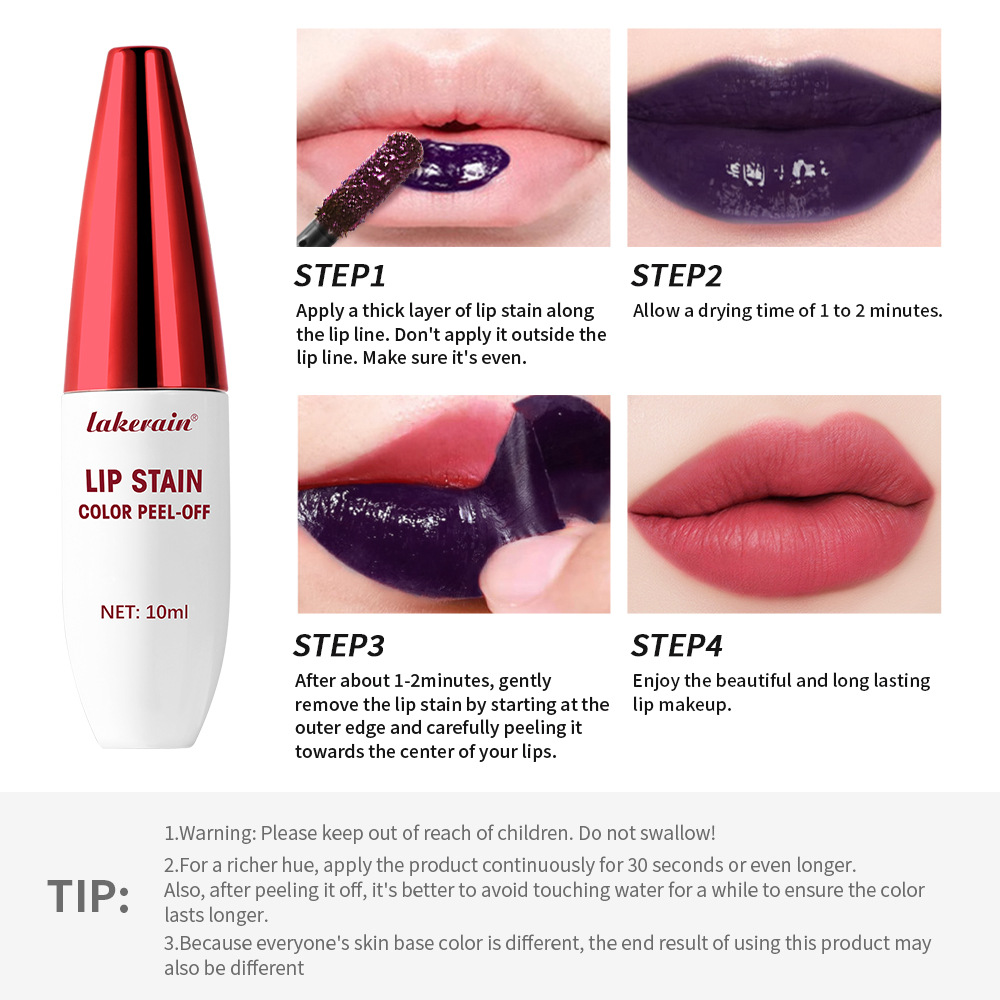 lakerain®

LIP STAIN
COLOR PEEL-OFF

NET: 10ml

STEP1
Apply a thick layer of lip stain along the lip line. Don't apply it outside the lip line. Make sure it's even.

STEP2
Allow a drying time of 1 to 2 minutes.

STEP3
After about 1-2minutes, gently remove the lip stain by starting at the outer edge and carefully peeling it towards the center of your lips.

STEP4
Enjoy the beautiful and long lasting lip makeup.

TIP:
1.Warning: Please keep out of reach of children. Do not swallow!
2.For a richer hue, apply the product continuously for 30 seconds or even longer. Also, after peeling it off, it's better to avoid touching water for a while to ensure the color lasts longer.
3.Because everyone's skin base color is different, the end result of using this product may also be different