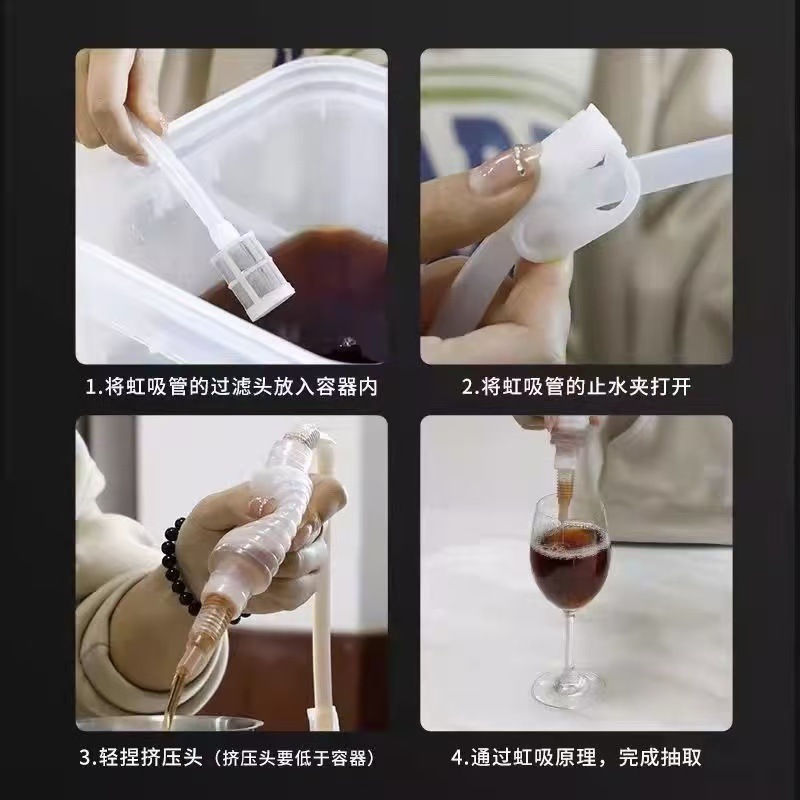 1.将虹吸管的过滤头放入容器内

2.将虹吸管的止水夹打开

3.轻捏挤压头（挤压头要低于容器）

4.通过虹吸原理，完成抽取