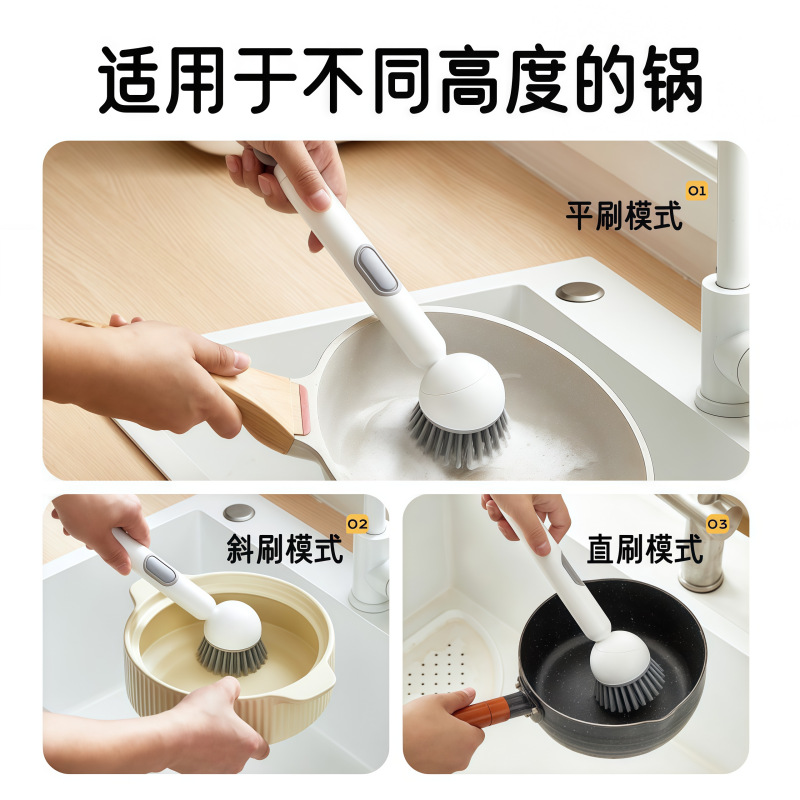 适用于不同高度的锅

01
平刷模式

02
斜刷模式

03
直刷模式