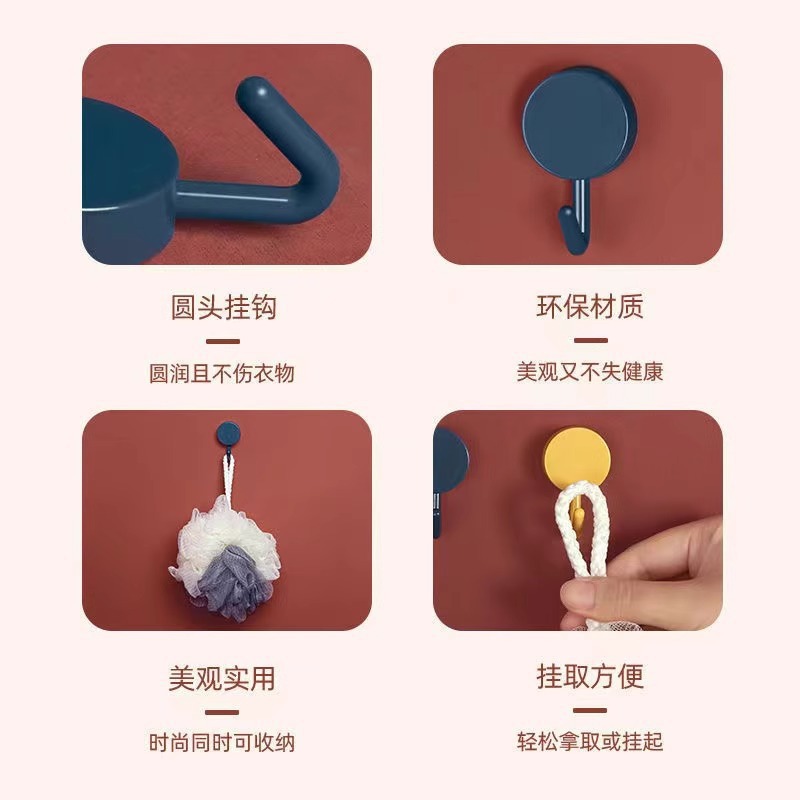 圆头挂钩

圆润且不伤衣物

环保材质

美观又不失健康

美观实用

时尚同时可收纳

挂取方便

轻松拿取或挂起