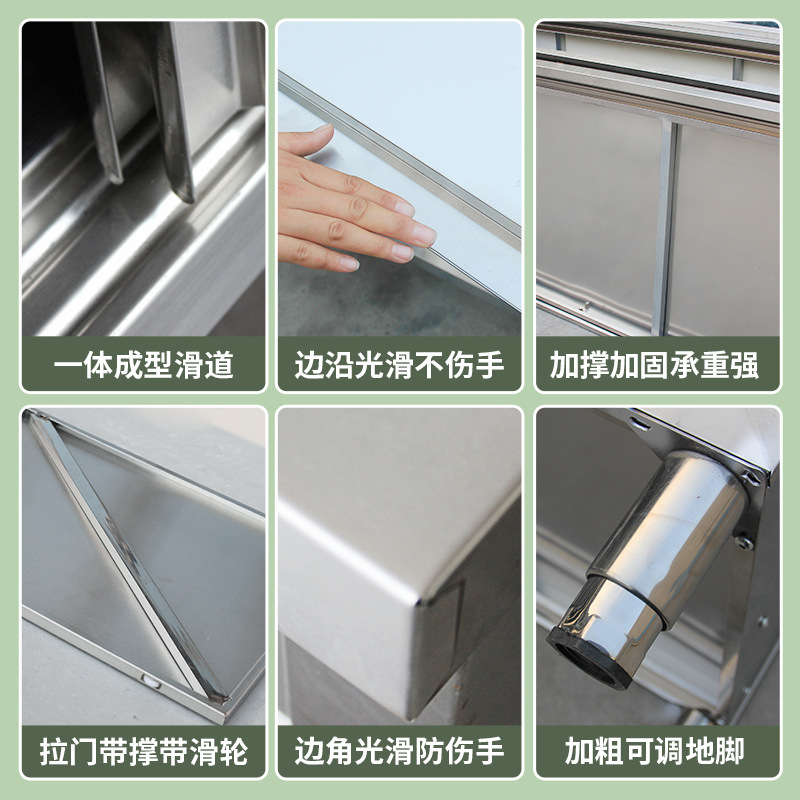 一体成型滑道

边沿光滑不伤手

加撑加固承重强

拉门带撑带滑轮

边角光滑防伤手

加粗可调地脚