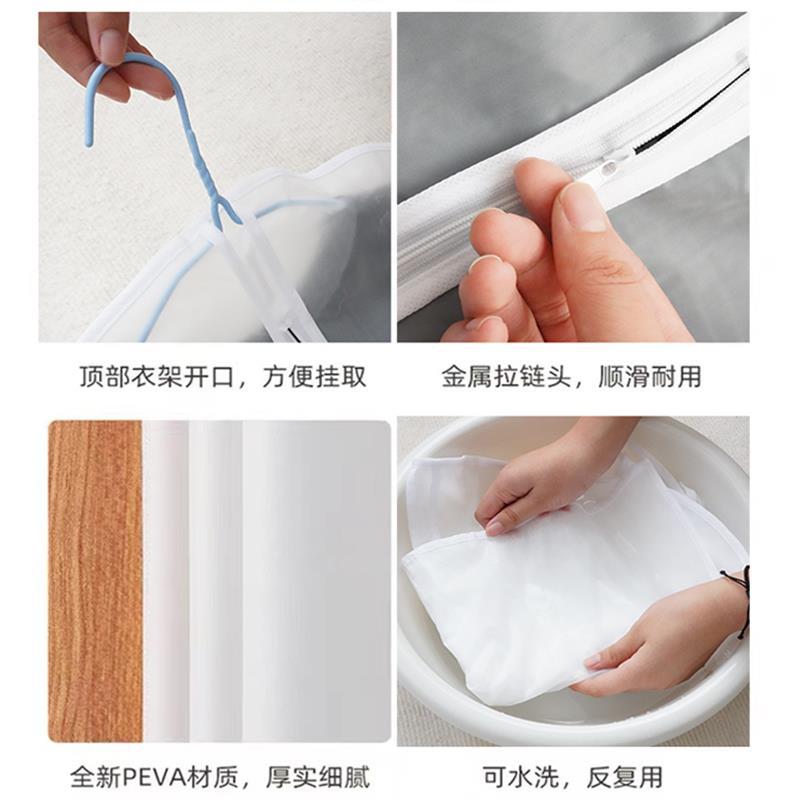 顶部衣架开口，方便挂取

金属拉链头，顺滑耐用

全新PEVA材质，厚实细腻

可水洗，反复用