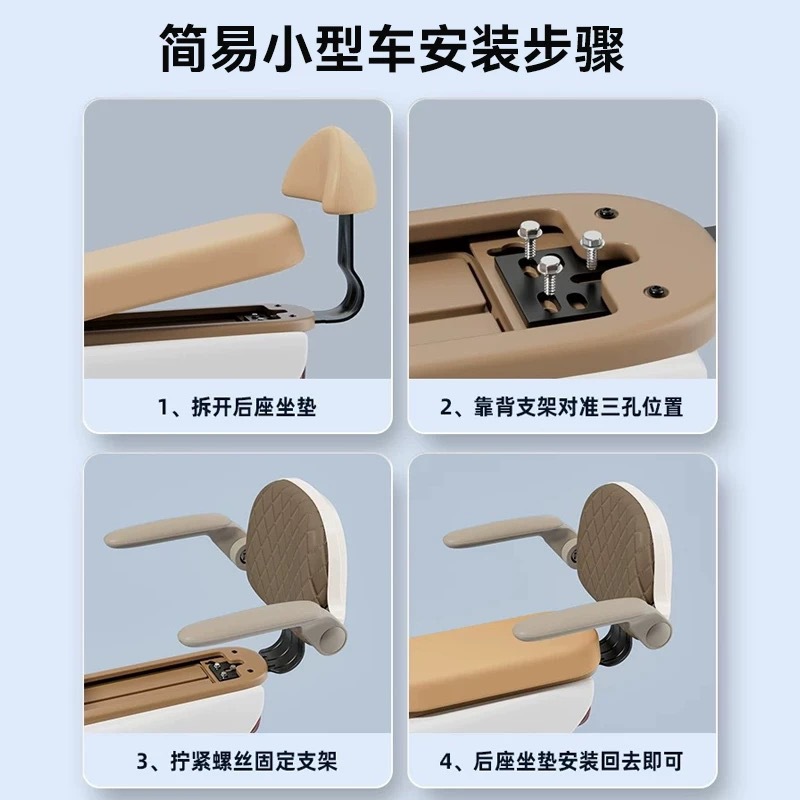 简易小型车安装步骤

1、拆开后座坐垫

2、靠背支架对准三孔位置

3、拧紧螺丝固定支架

4、后座坐垫安装回去即可