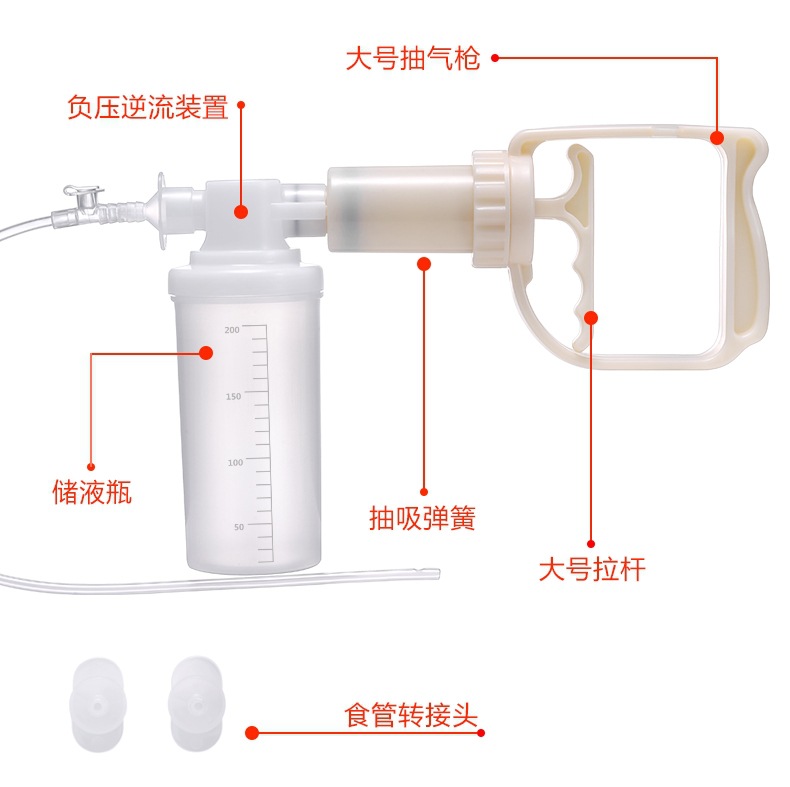 大号抽气枪

负压逆流装置

200
150
100
50

储液瓶

抽吸弹簧

大号拉杆

食管转接头