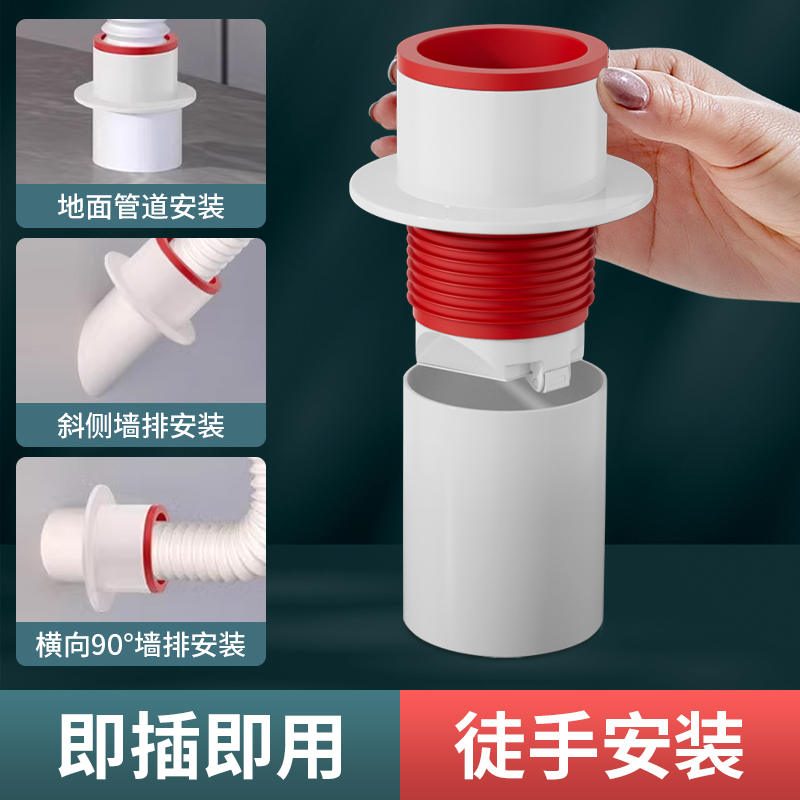 地面管道安装

斜侧墙排安装

横向90°墙排安装

即插即用

徒手安装