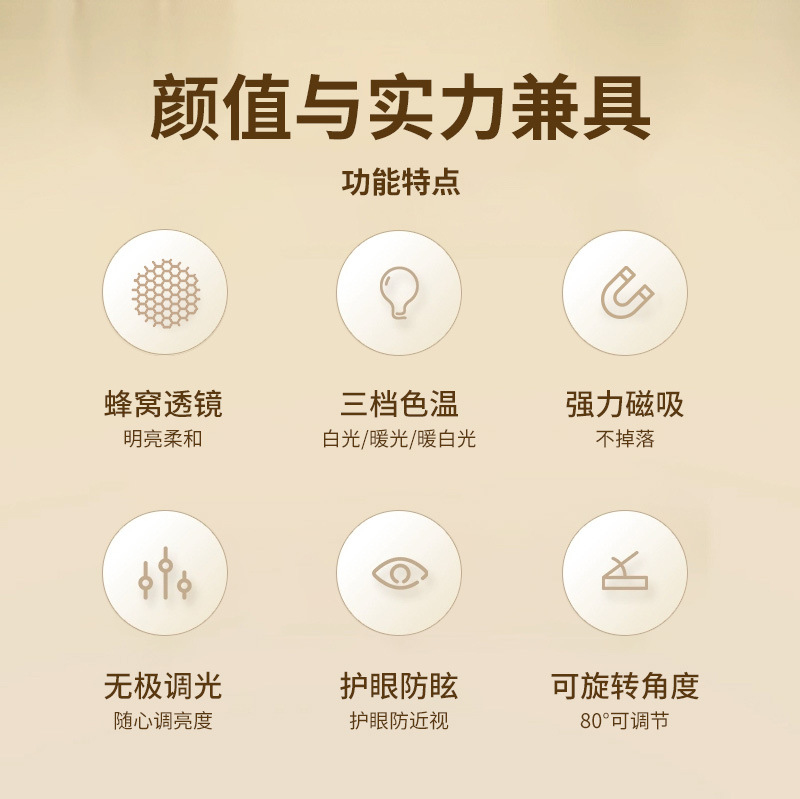 颜值与实力兼具

功能特点

蜂窝透镜
明亮柔和

三档色温
白光/暖光/暖白光

强力磁吸
不掉落

无极调光
随心调亮度

护眼防眩
护眼防近视

可旋转角度
80°可调节