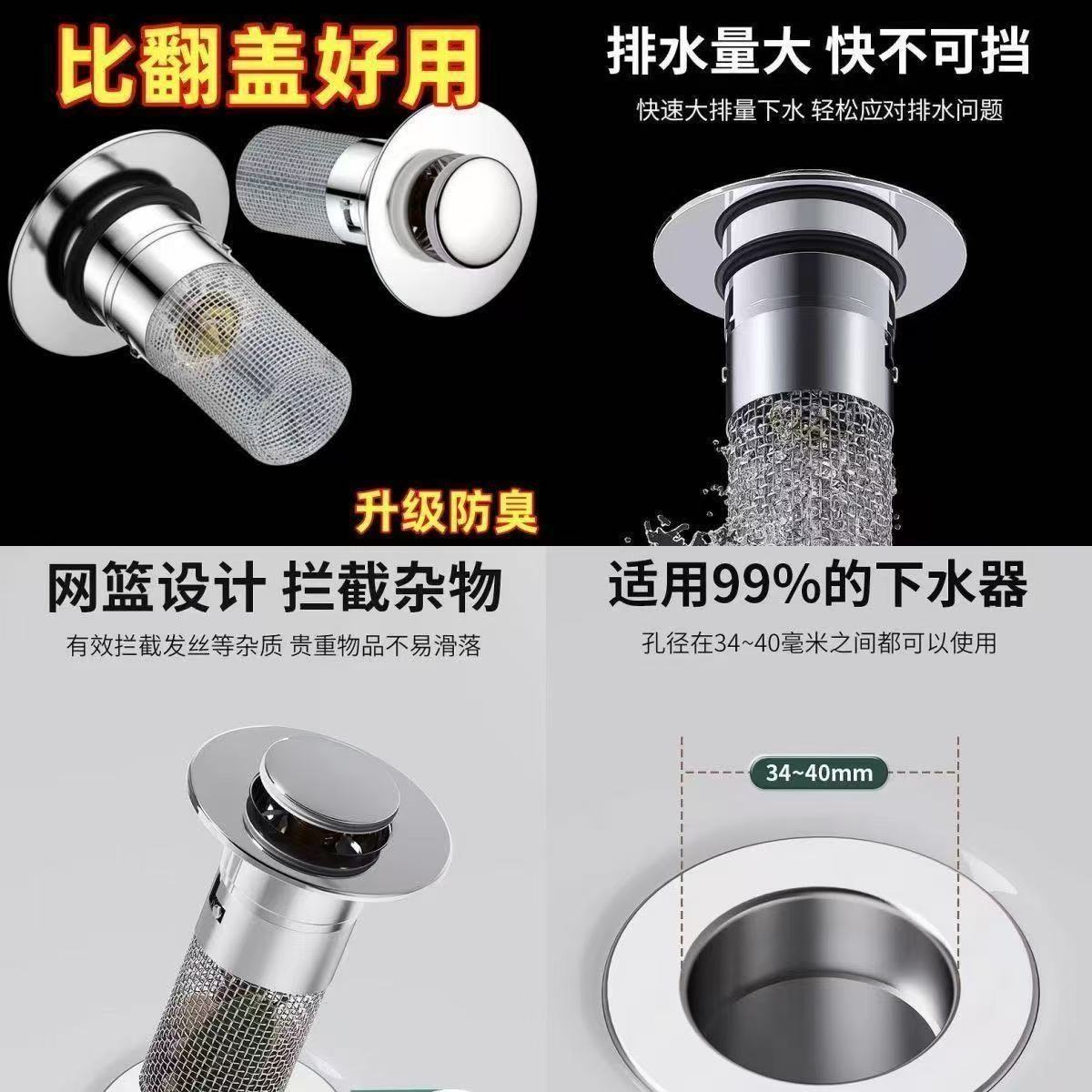 比翻盖好用

升级防臭

排水量大 快不可挡

快速大排量下水 轻松应对排水问题

网篮设计 拦截杂物

有效拦截发丝等杂质 贵重物品不易滑落

适用99%的下水器

孔径在34~40毫米之间都可以使用

34~40mm