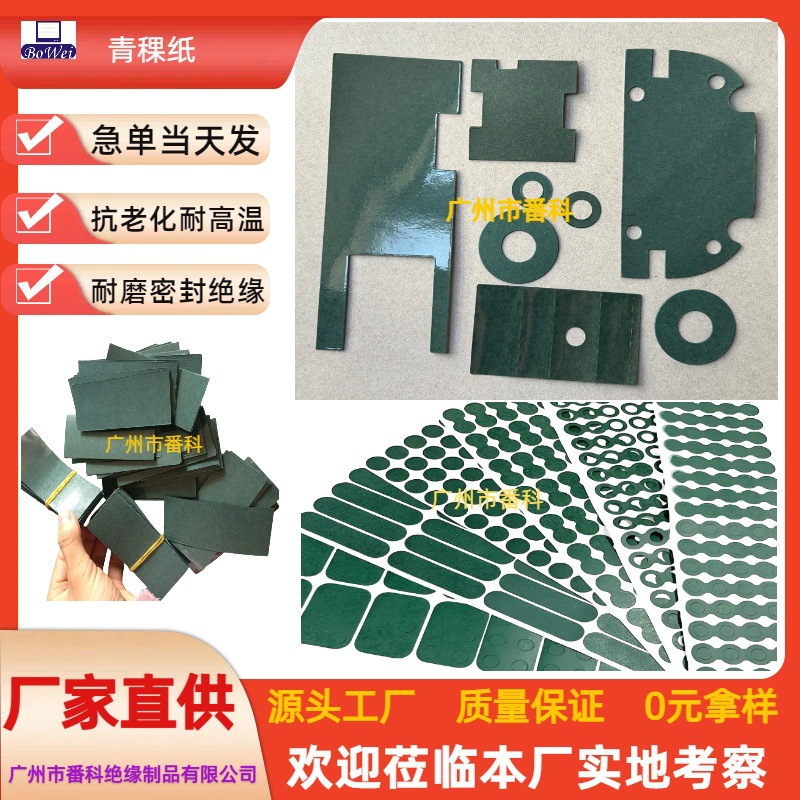 BoWei
青稞纸

急单当天发

抗老化耐高温

耐磨密封绝缘

广州市番科

广州市番科

广州市番科

厂家直供

广州市番科绝缘制品有限公司

源头工厂 质量保证 0元拿样

欢迎莅临本厂实地考察