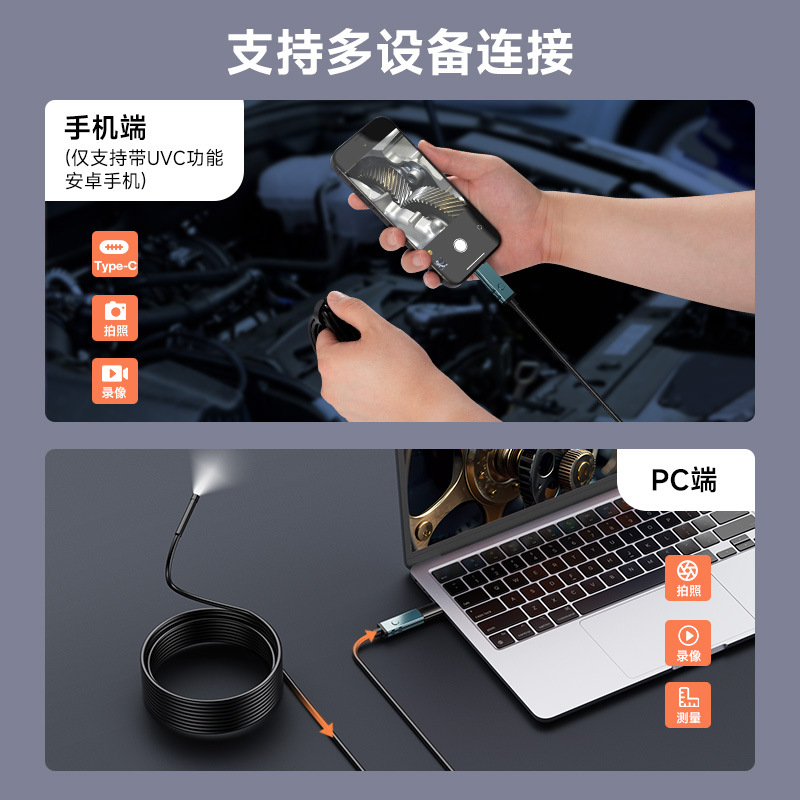 支持多设备连接

手机端
(仅支持带UVC功能安卓手机)

Type-C

拍照

录像

PC端

拍照

录像

测量