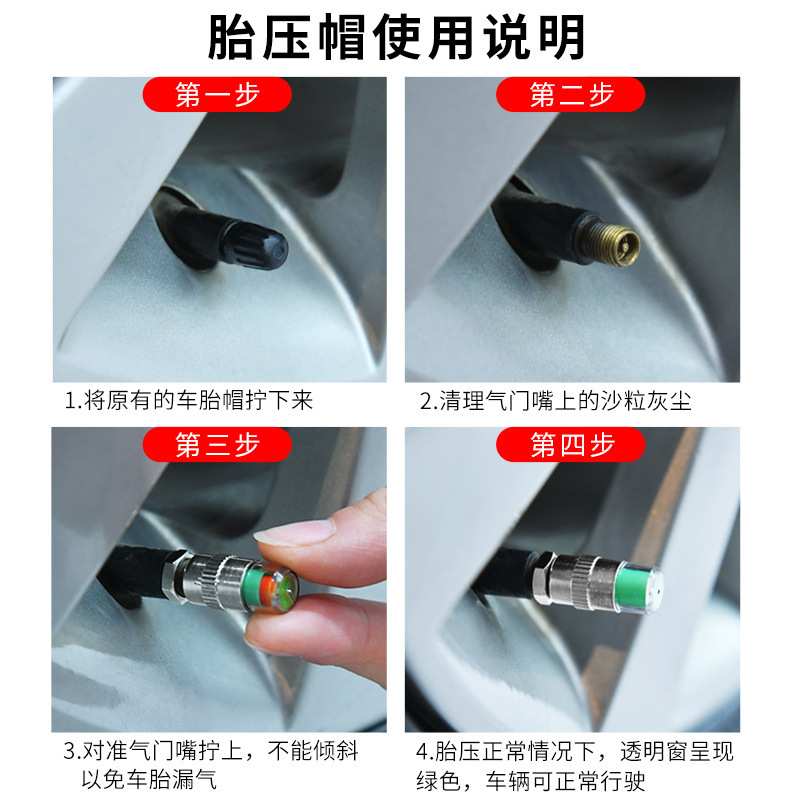 胎压帽使用说明

第一步

1.将原有的车胎帽拧下来

第二步

2.清理气门嘴上的沙粒灰尘

第三步

3.对准气门嘴拧上，不能倾斜以免车胎漏气

第四步

4.胎压正常情况下，透明窗呈现绿色，车辆可正常行驶