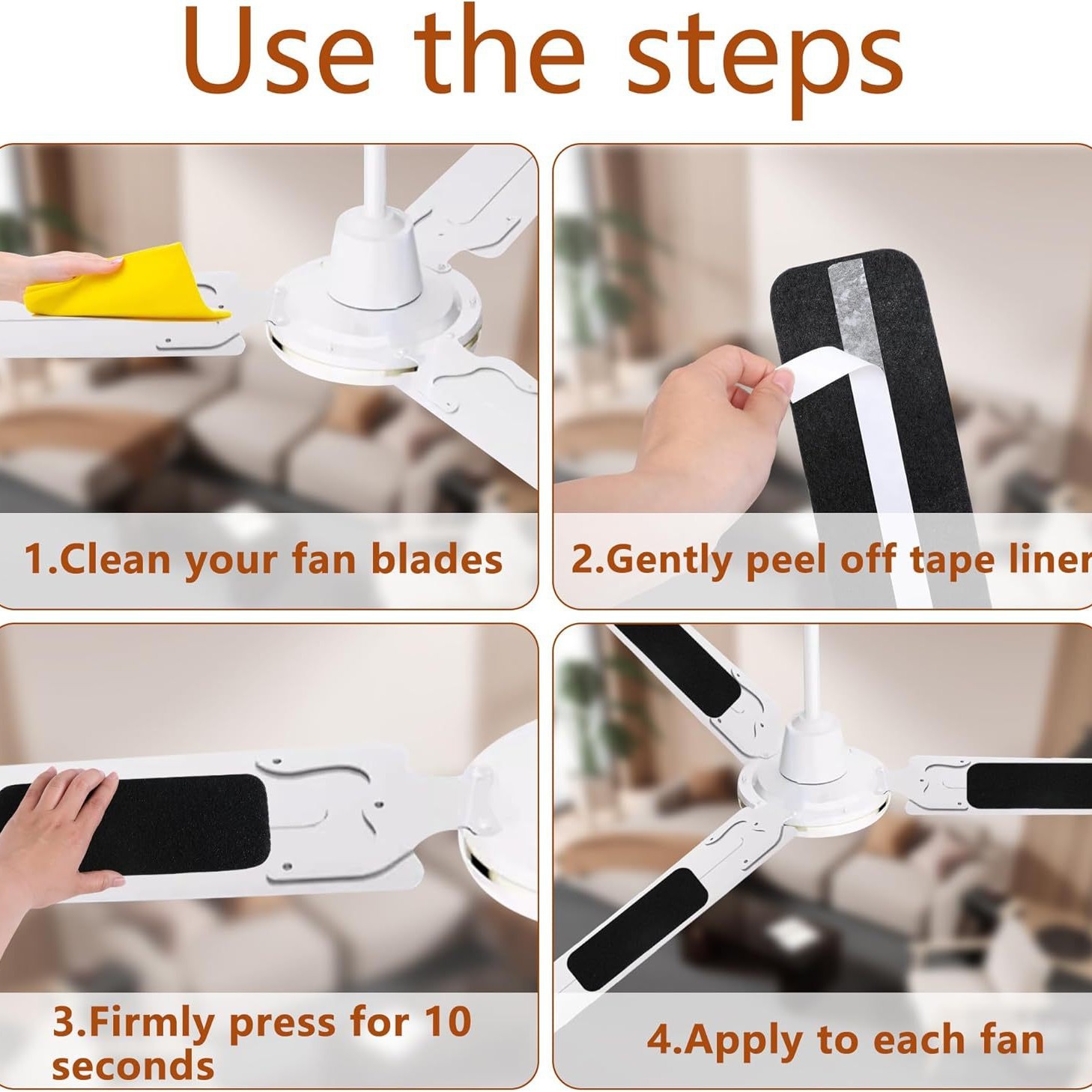 Use the steps

1.Clean your fan blades

2.Gently peel off tape liner

3.Firmly press for 10 seconds

4.Apply to each fan