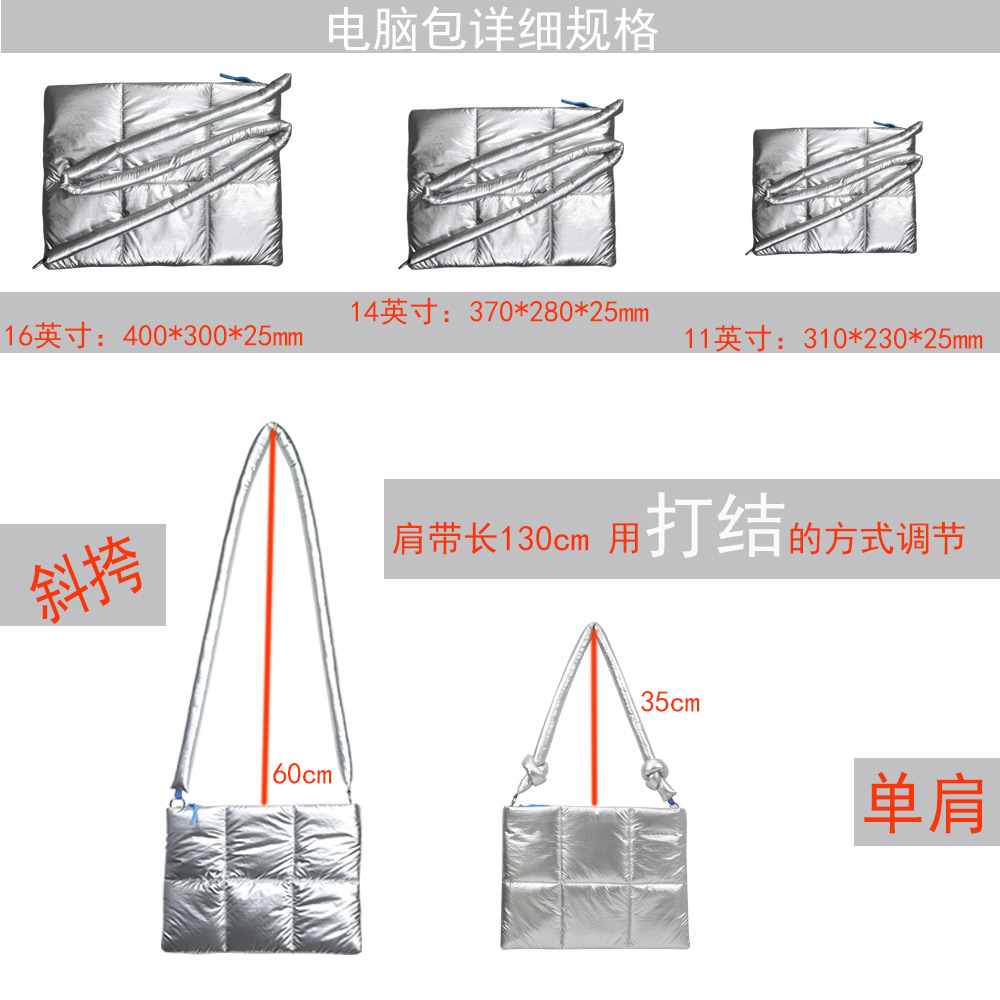 电脑包详细规格

16英寸：400*300*25mm

14英寸：370*280*25mm

11英寸：310*230*25mm

斜挎

肩带长130cm 用打结的方式调节

60cm

35cm

单肩