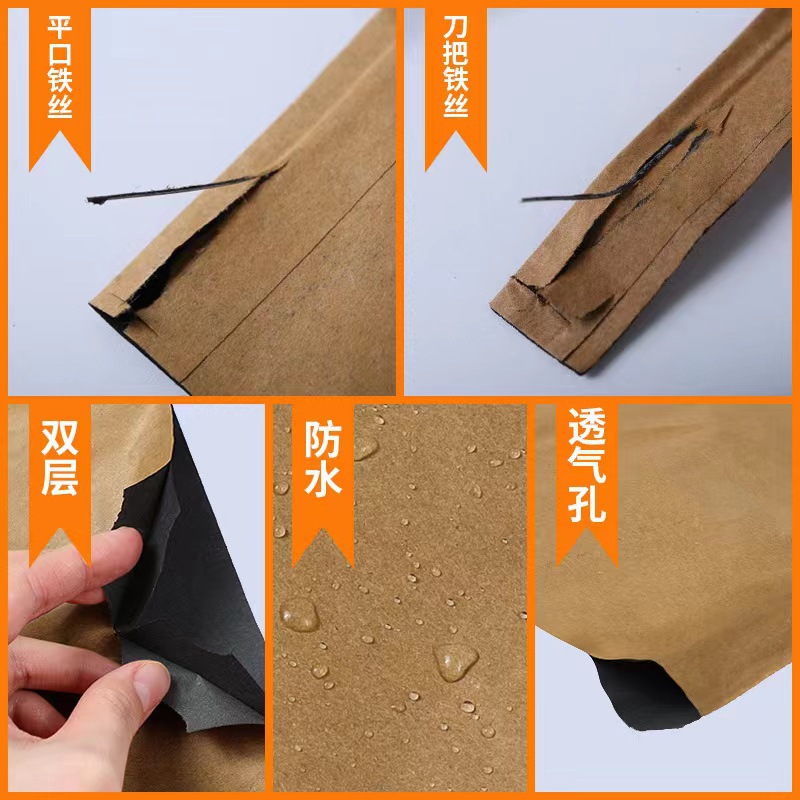 平口铁丝

刀把铁丝

双层

防水

透气孔