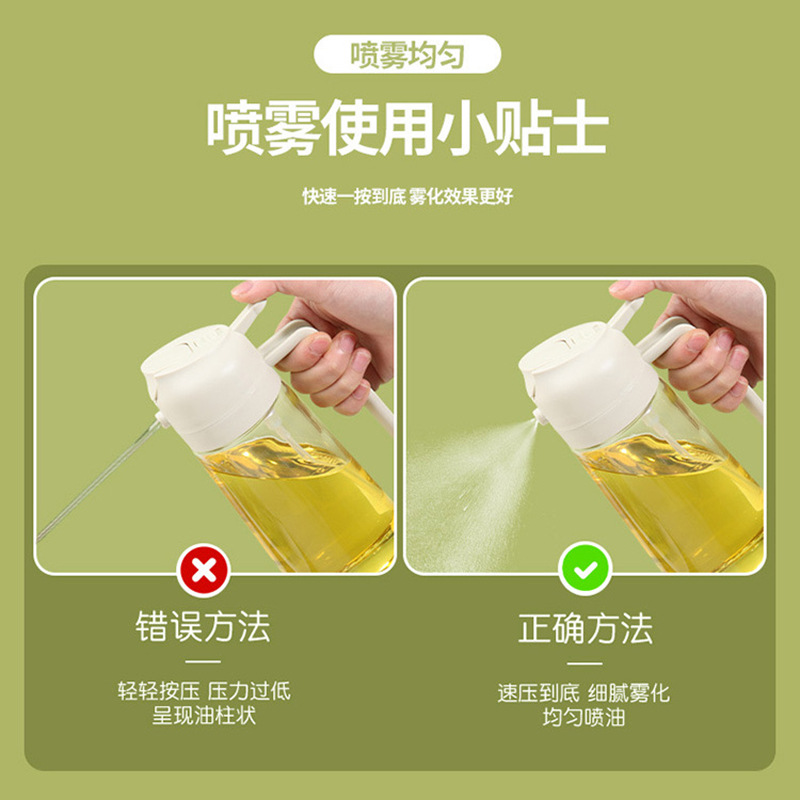 喷雾均匀

喷雾使用小贴士

快速一按到底 雾化效果更好

错误方法

轻轻按压 压力过低
呈现油柱状

正确方法

速压到底 细腻雾化
均匀喷油