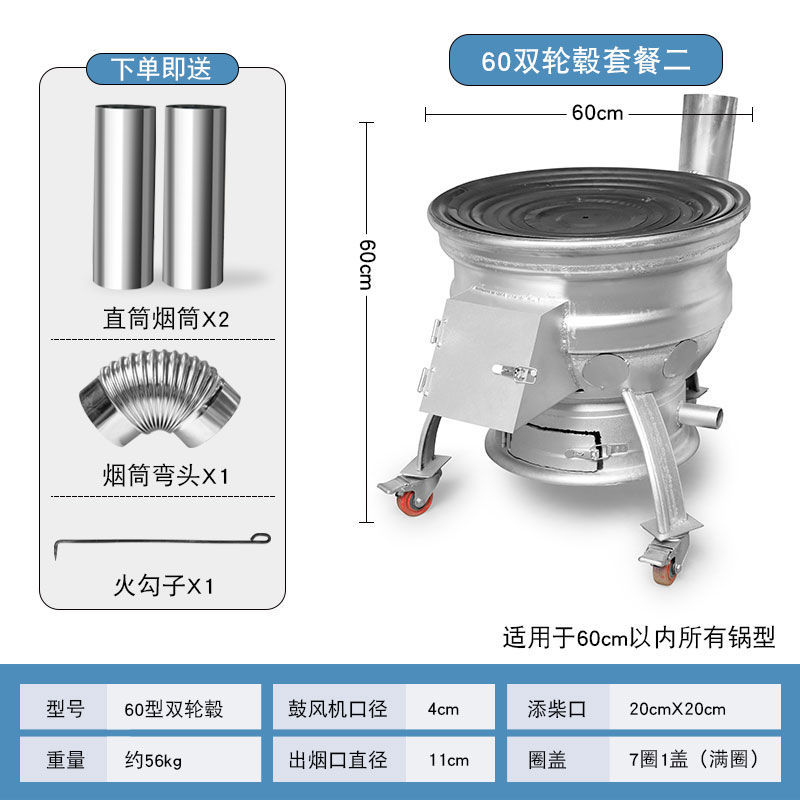 下单即送

直筒烟筒X2

烟筒弯头X1

火勾子X1

60双轮毂套餐二

60cm

60cm

适用于60cm以内所有锅型

| 型号 | 60型双轮毂 | 鼓风机口径 | 4cm | 添柴口 | 20cmX20cm |
|---|---|---|---|---|---|
| 重量 | 约56kg | 出烟口直径 | 11cm | 圈盖 | 7圈1盖（满圈） |