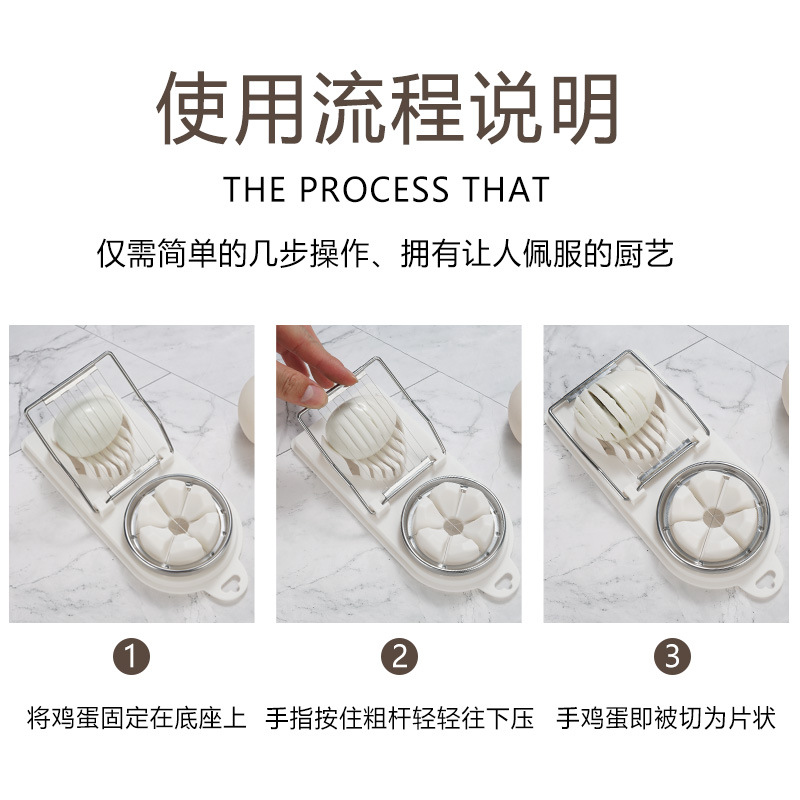 使用流程说明

THE PROCESS THAT

仅需简单的几步操作、拥有让人佩服的厨艺

1

将鸡蛋固定在底座上

2

手指按住粗杆轻轻往下压

3

手鸡蛋即被切为片状