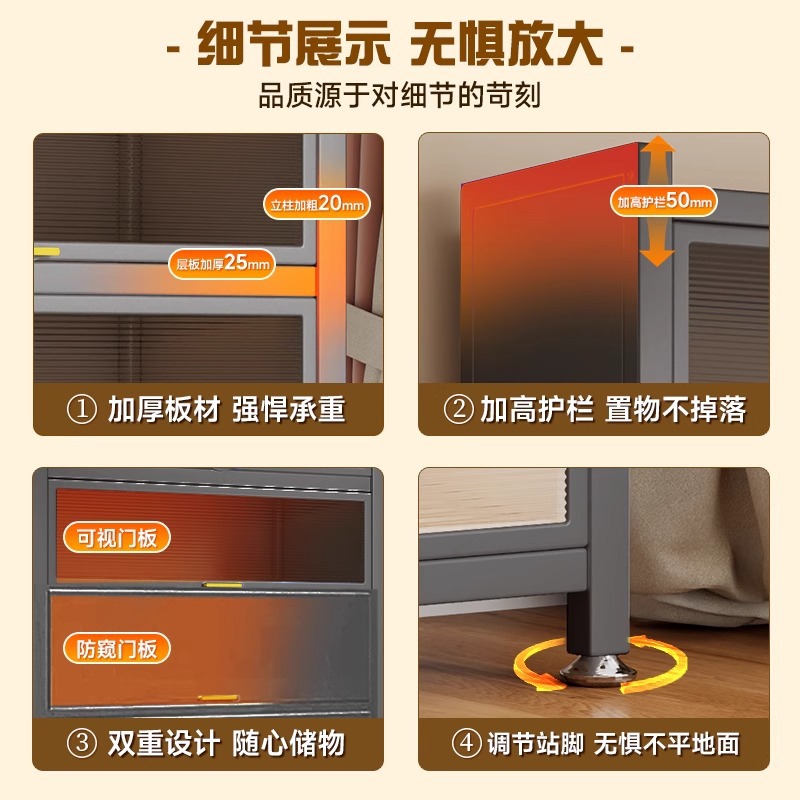 - 细节展示 无惧放大 -

品质源于对细节的苛刻

立柱加粗20mm

层板加厚25mm

① 加厚板材 强悍承重

加高护栏50mm

② 加高护栏 置物不掉落

可视门板

防窥门板

③ 双重设计 随心储物

④ 调节站脚 无惧不平地面