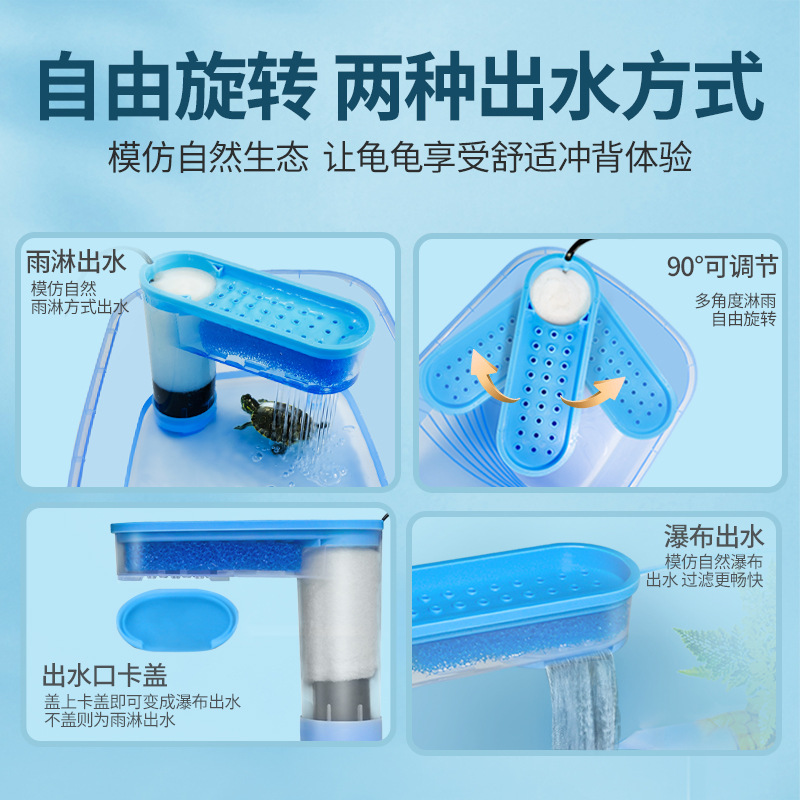 自由旋转 两种出水方式

模仿自然生态 让龟龟享受舒适冲背体验

雨淋出水
模仿自然
雨淋方式出水

90°可调节
多角度淋雨
自由旋转

出水口卡盖
盖上卡盖即可变成瀑布出水
不盖则为雨淋出水

瀑布出水
模仿自然瀑布
出水 过滤更畅快