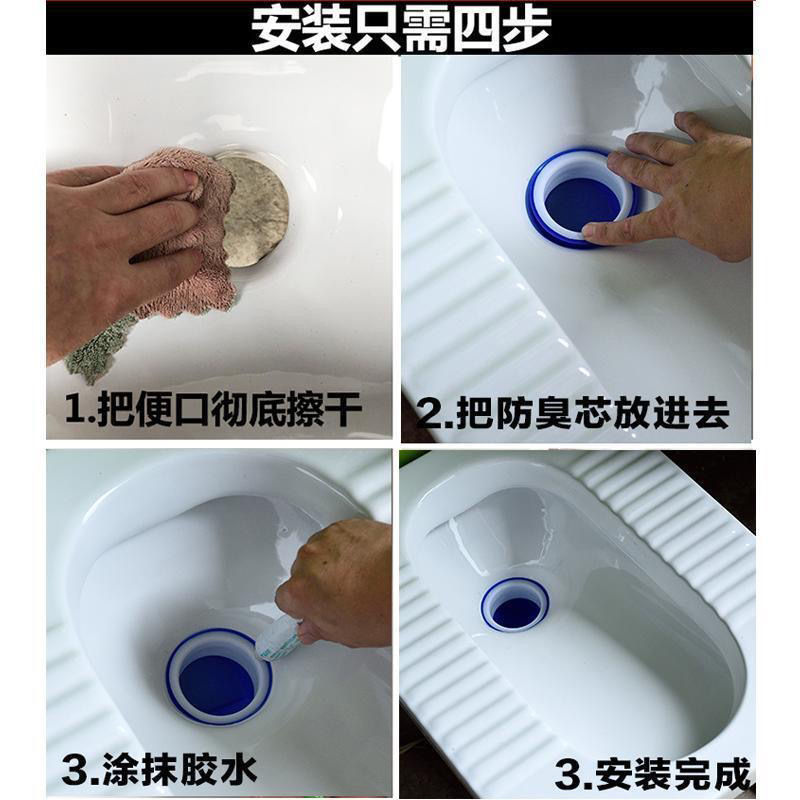 安装只需四步

1.把便口彻底擦干

2.把防臭芯放进去

3.涂抹胶水

3.安装完成