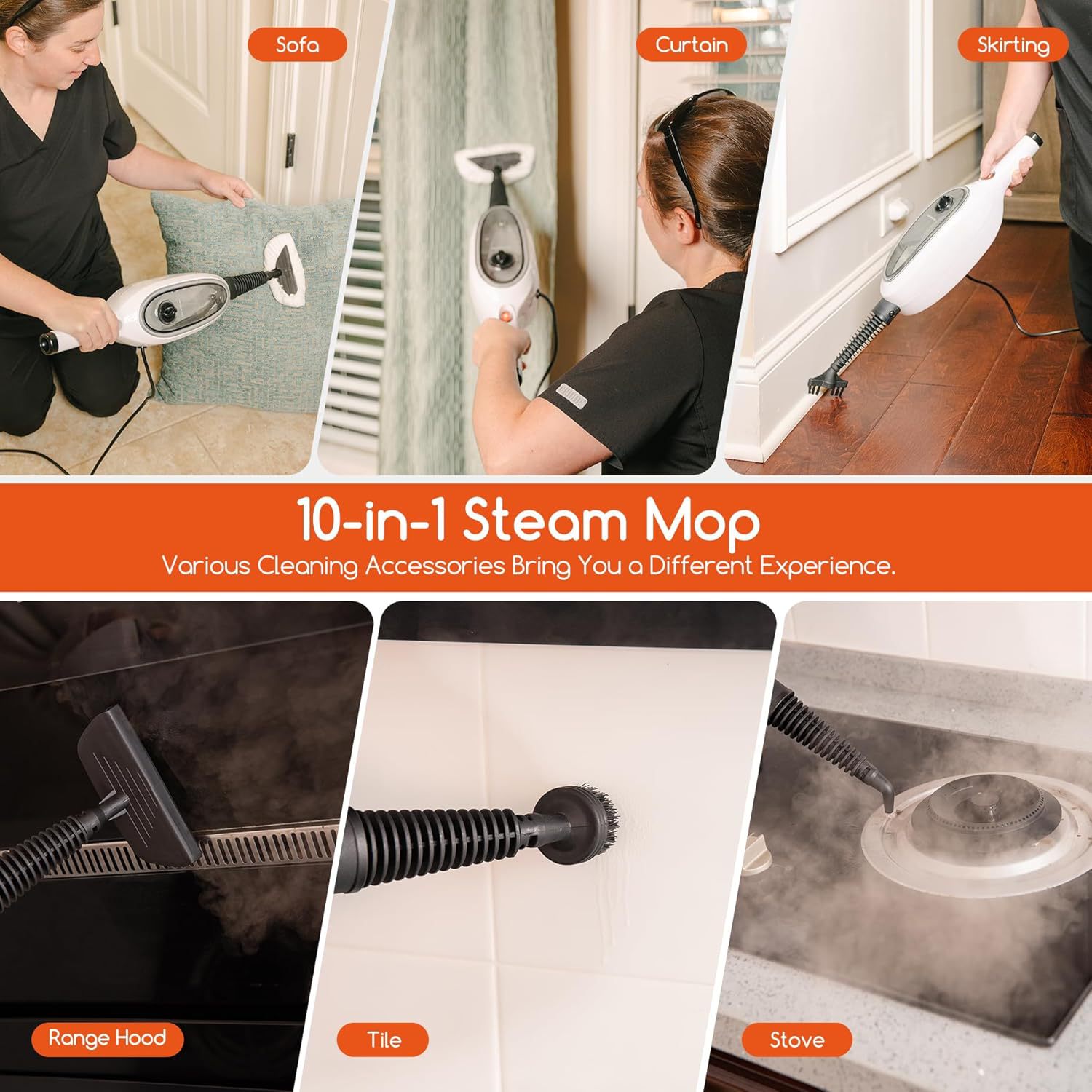 Sofa

Curtain

Skirting

10-in-1 Steam Mop

Various Cleaning Accessories Bring You a Different Experience.

Range Hood

Tile

Stove