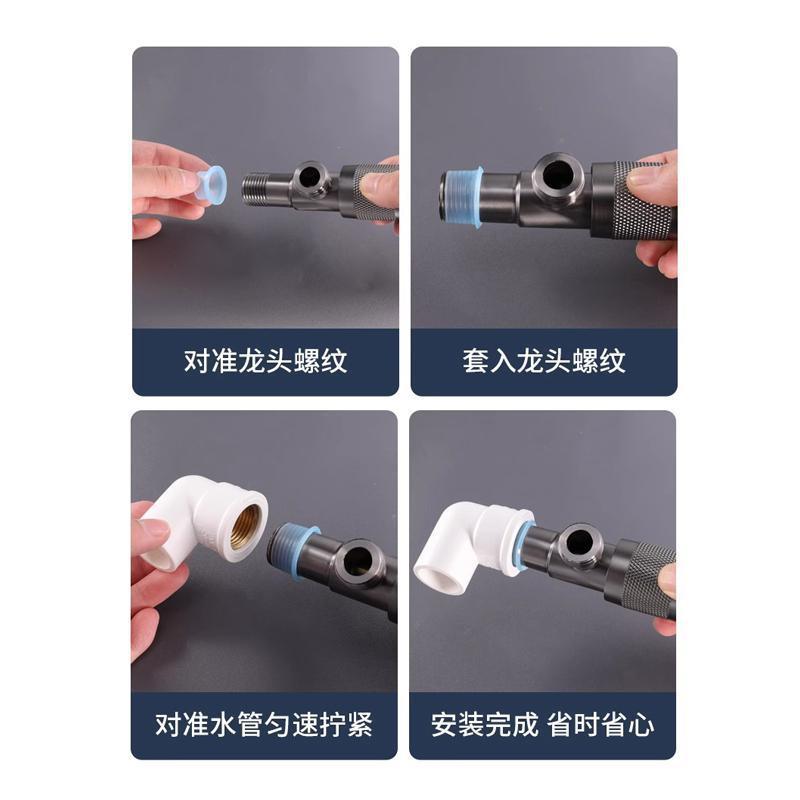 对准龙头螺纹

套入龙头螺纹

对准水管匀速拧紧

安装完成 省时省心