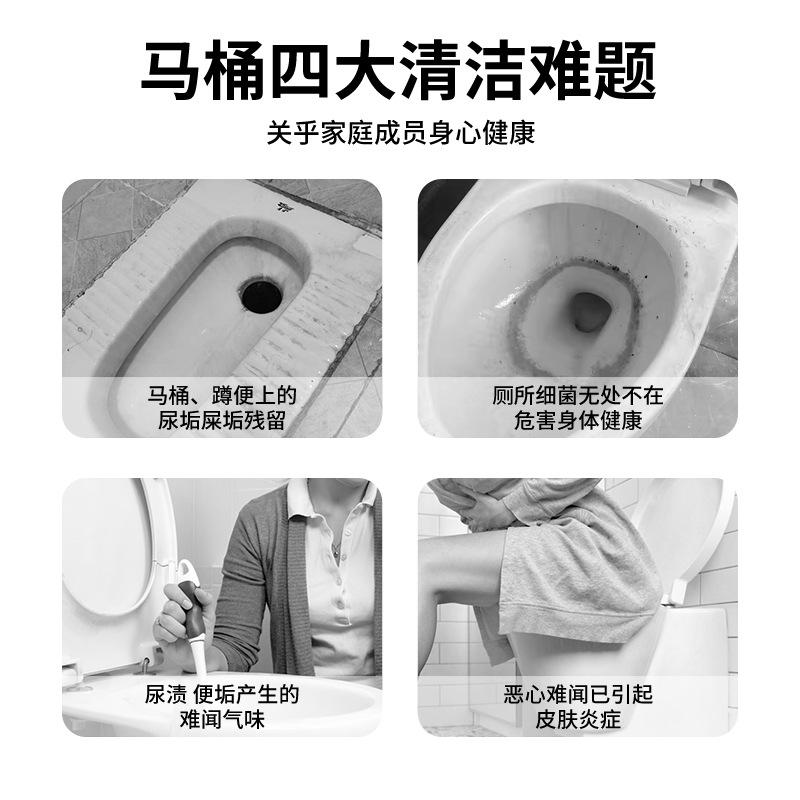 马桶四大清洁难题

关乎家庭成员身心健康

马桶、蹲便上的
尿垢屎垢残留

厕所细菌无处不在
危害身体健康

尿渍 便垢产生的
难闻气味

恶心难闻已引起
皮肤炎症