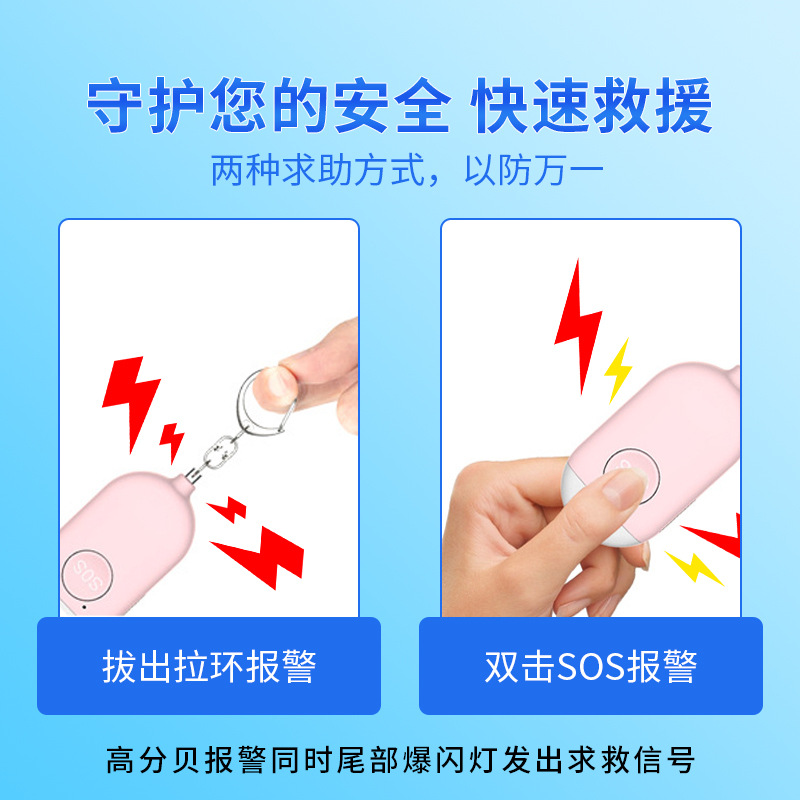 守护您的安全 快速救援

两种求助方式，以防万一

SOS

拔出拉环报警

双击SOS报警

高分贝报警同时尾部爆闪灯发出求救信号