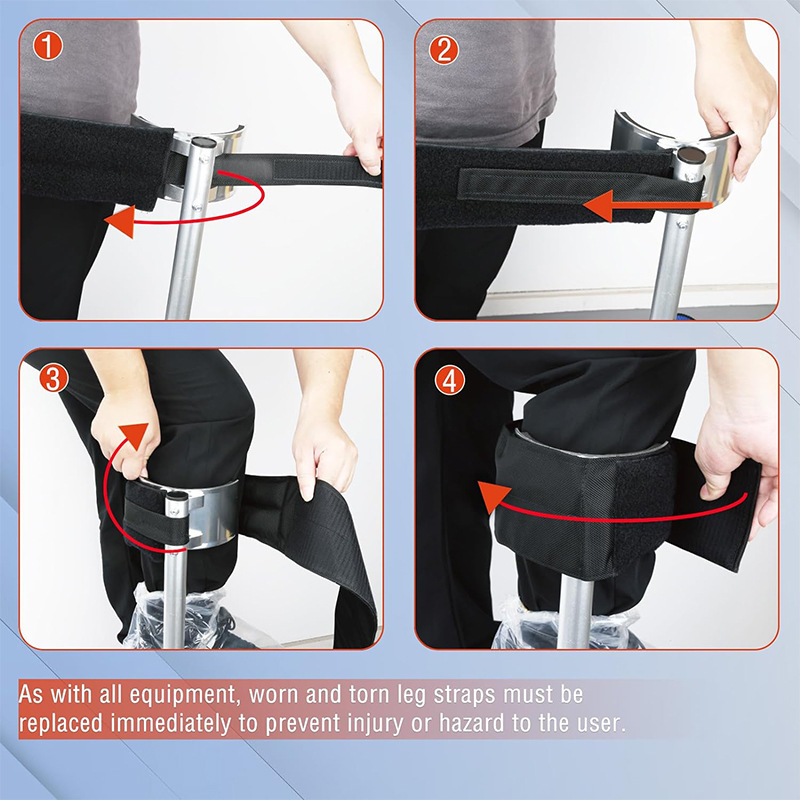 1

2

3

4

As with all equipment, worn and torn leg straps must be replaced immediately to prevent injury or hazard to the user.