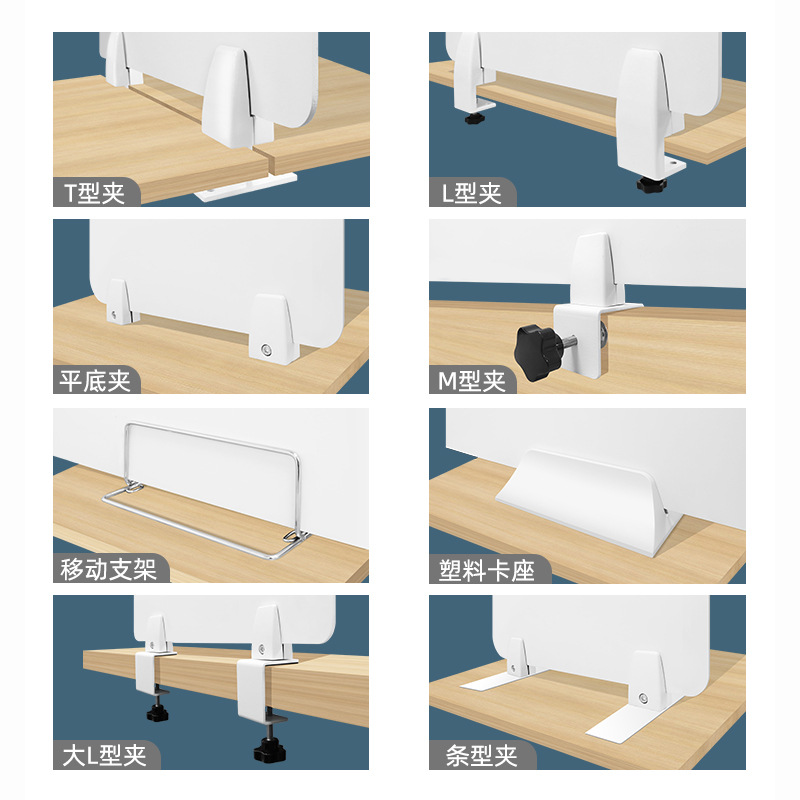 T型夹

L型夹

平底夹

M型夹

移动支架

塑料卡座

大L型夹

条型夹