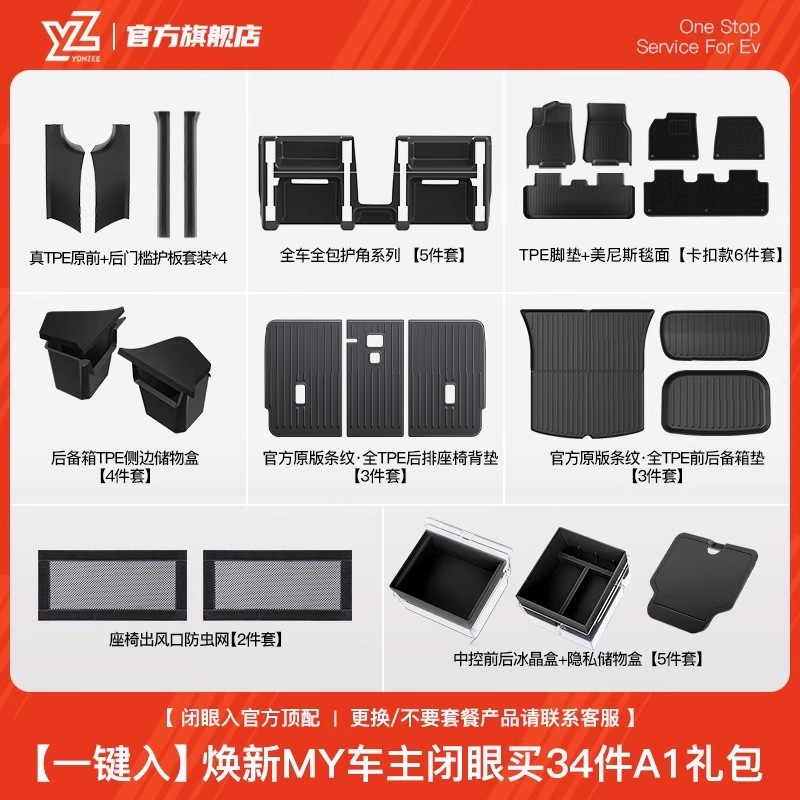 YZ YONZEE | 官方旗舰店

One Stop
Service For Ev

真TPE原前+后门槛护板套装*4

全车全包护角系列 【5件套】

TPE脚垫+美尼斯毯面【卡扣款6件套】

后备箱TPE侧边储物盒
【4件套】

官方原版条纹·全TPE后排座椅背垫
【3件套】

官方原版条纹·全TPE前后备箱垫
【3件套】

座椅出风口防虫网【2件套】

中控前后冰晶盒+隐私储物盒 【5件套】

【 闭眼入官方顶配 | 更换/不要套餐产品请联系客服 】

【一键入】焕新MY车主闭眼买34件A1礼包