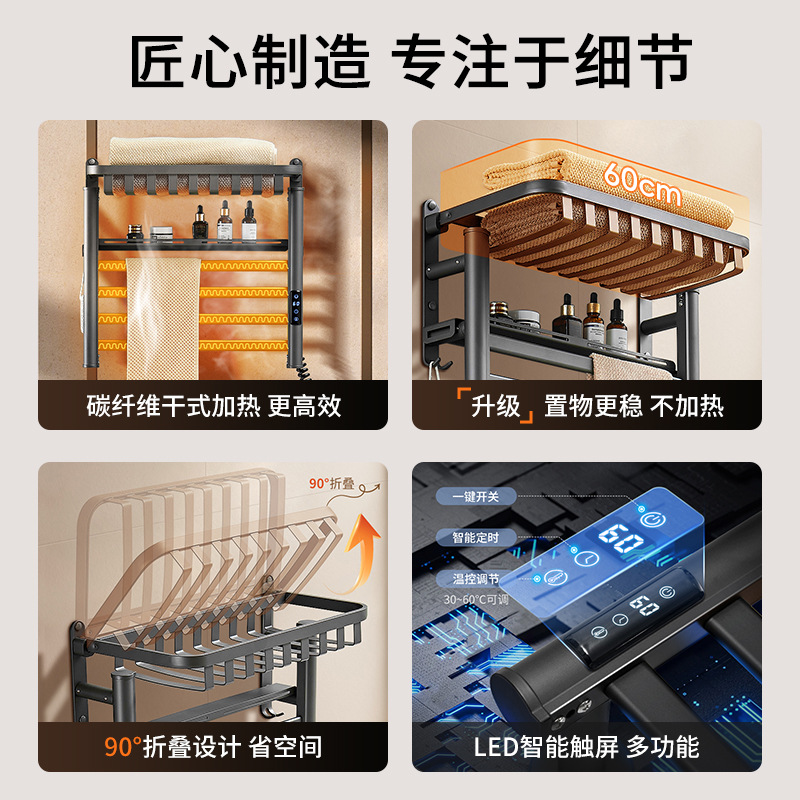 匠心制造 专注于细节

碳纤维干式加热 更高效

60cm

「升级」置物更稳 不加热

90°折叠

90°折叠设计 省空间

一键开关

智能定时

温控调节
30~60°C可调

60

60

LED智能触屏 多功能