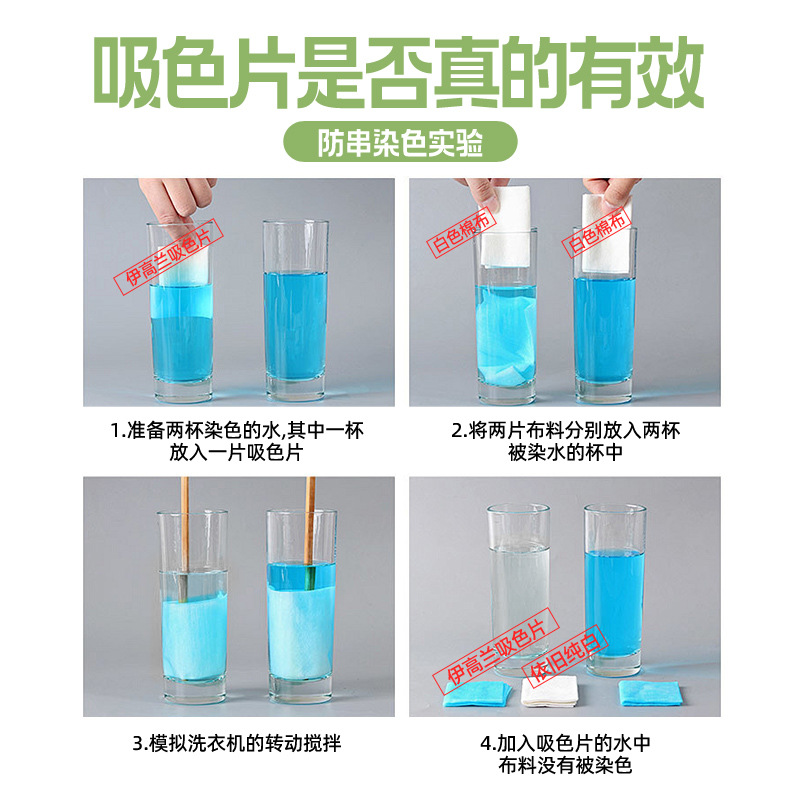 吸色片是否真的有效

防串染色实验

伊高兰吸色片

1.准备两杯染色的水,其中一杯放入一片吸色片

白色棉布

白色棉布

2.将两片布料分别放入两杯被染水的杯中

3.模拟洗衣机的转动搅拌

伊高兰吸色片

依旧纯白

4.加入吸色片的水中布料没有被染色