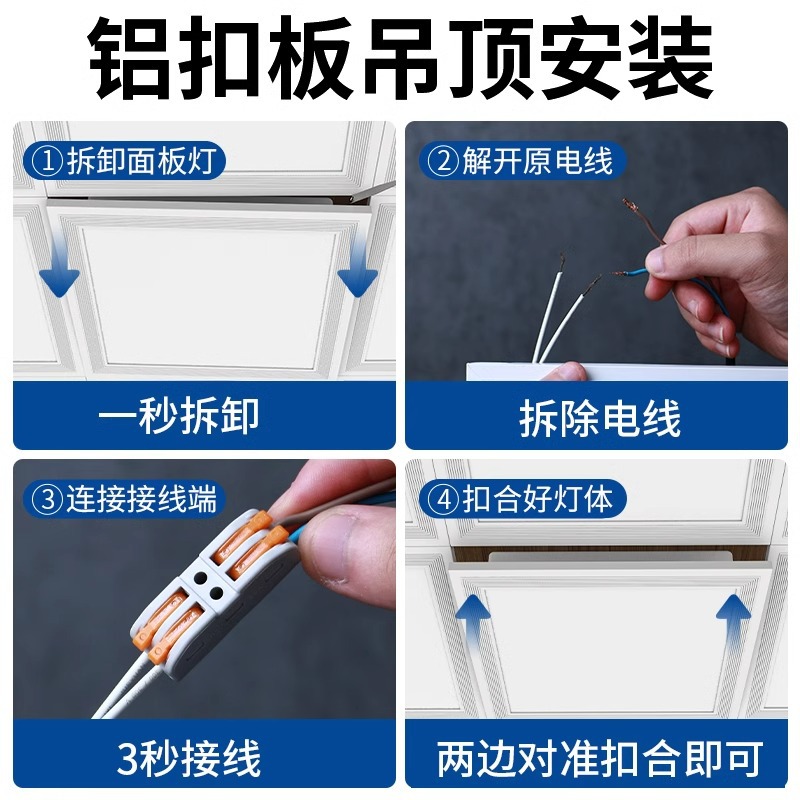 铝扣板吊顶安装

①拆卸面板灯

一秒拆卸

②解开原电线

拆除电线

③连接接线端

3秒接线

④扣合好灯体

两边对准扣合即可