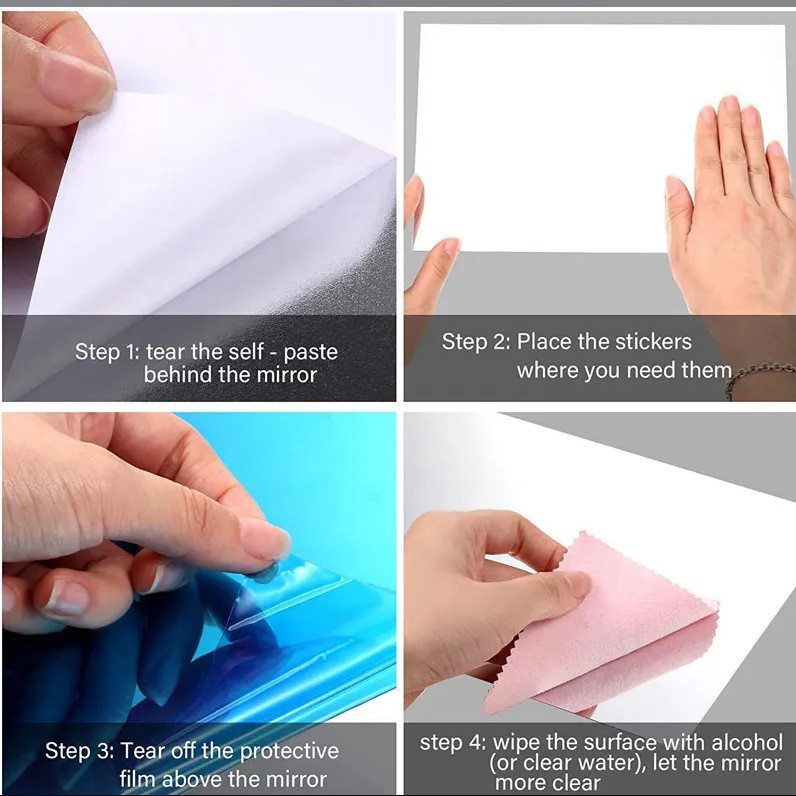 Step 1: tear the self - paste behind the mirror

Step 2: Place the stickers where you need them

Step 3: Tear off the protective film above the mirror

step 4: wipe the surface with alcohol (or clear water), let the mirror more clear