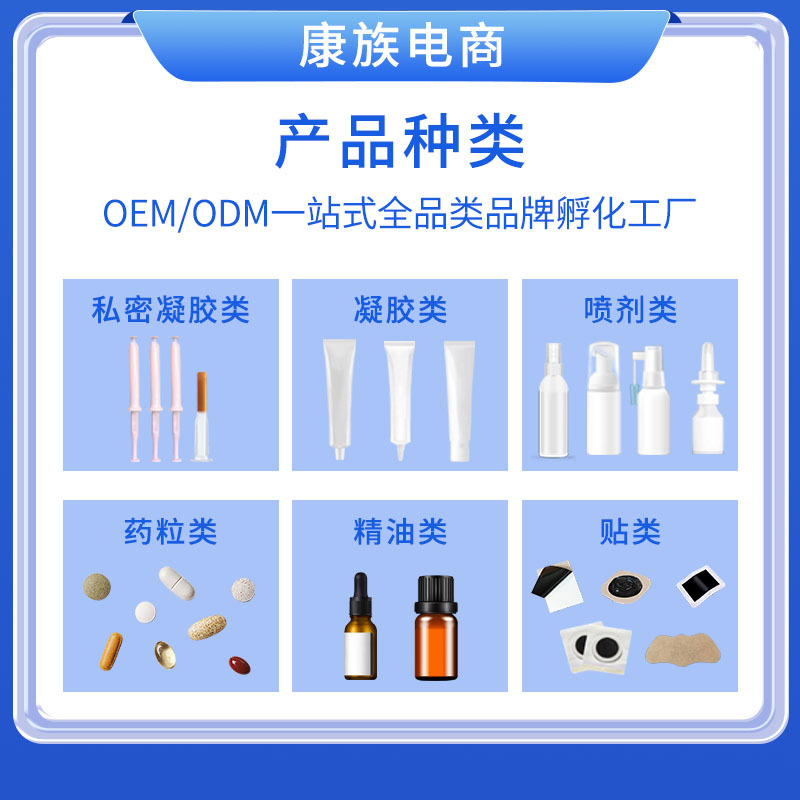 康族电商

产品种类

OEM/ODM一站式全品类品牌孵化工厂

私密凝胶类

凝胶类

喷剂类

药粒类

精油类

贴类