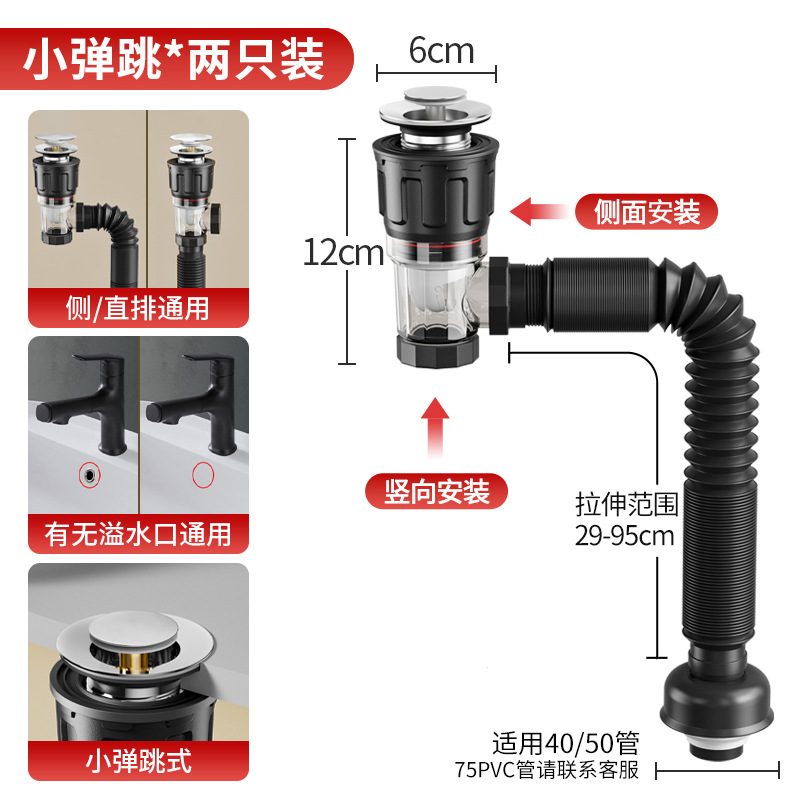 小弹跳*两只装

侧/直排通用

有无溢水口通用

小弹跳式

6cm

12cm

侧面安装

竖向安装

拉伸范围
29-95cm

适用40/50管
75PVC管请联系客服