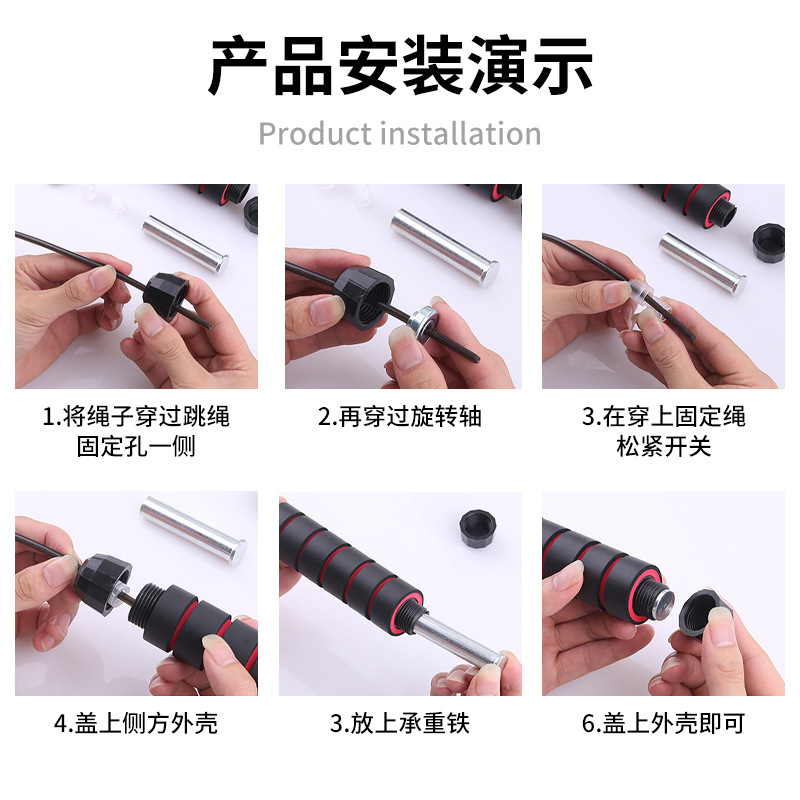 产品安装演示

Product installation

1.将绳子穿过跳绳固定孔一侧

2.再穿过旋转轴

3.在穿上固定绳松紧开关

4.盖上侧方外壳

3.放上承重铁

6.盖上外壳即可