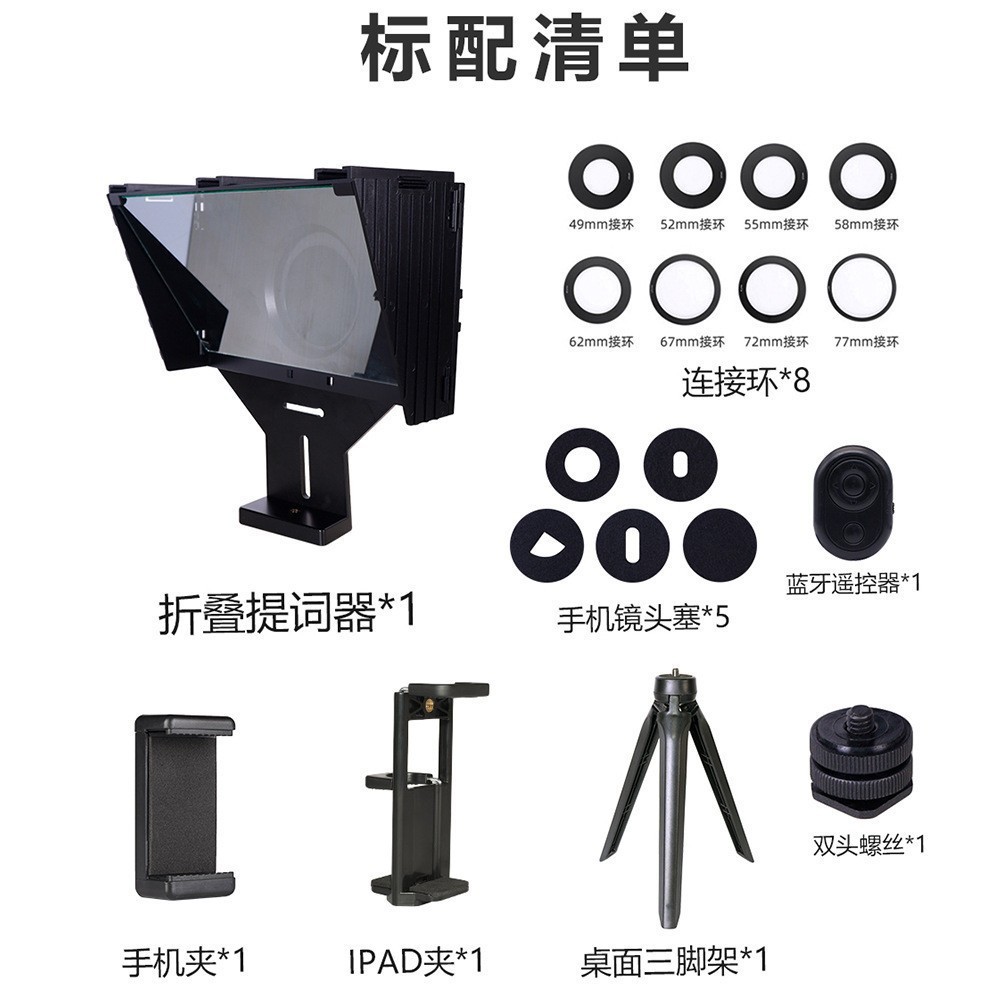 标配清单

49mm接环 52mm接环 55mm接环 58mm接环

62mm接环 67mm接环 72mm接环 77mm接环

连接环*8

折叠提词器*1

手机镜头塞*5

蓝牙遥控器*1

手机夹*1

IPAD夹*1

桌面三脚架*1

双头螺丝*1