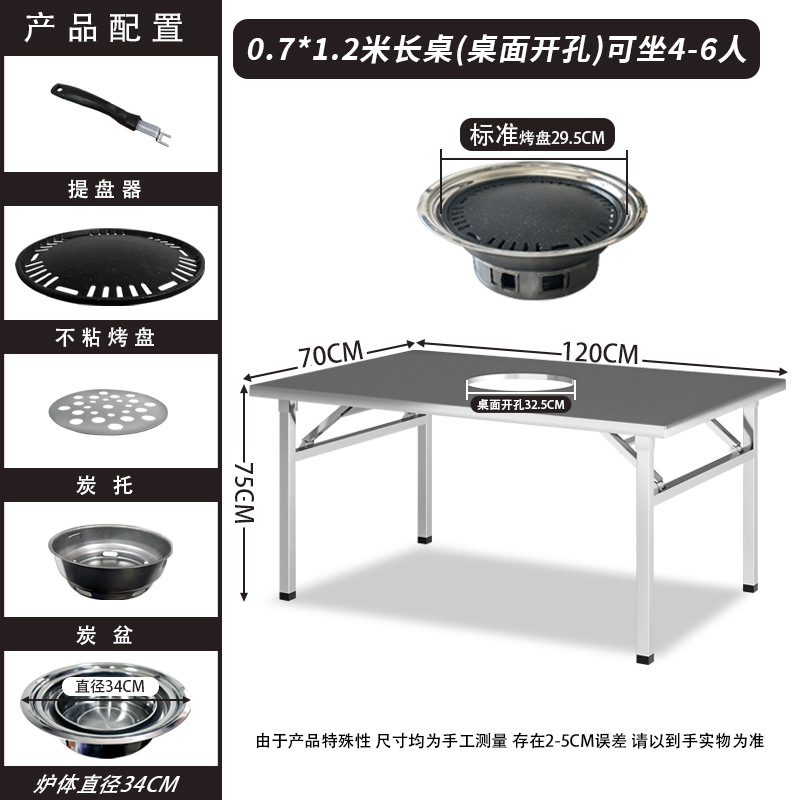 产品配置

提盘器

不粘烤盘

炭托

炭盆

直径34CM

炉体直径34CM

0.7*1.2米长桌(桌面开孔)可坐4-6人

标准烤盘29.5CM

70CM

120CM

桌面开孔32.5CM

75CM

由于产品特殊性 尺寸均为手工测量 存在2-5CM误差 请以到手实物为准