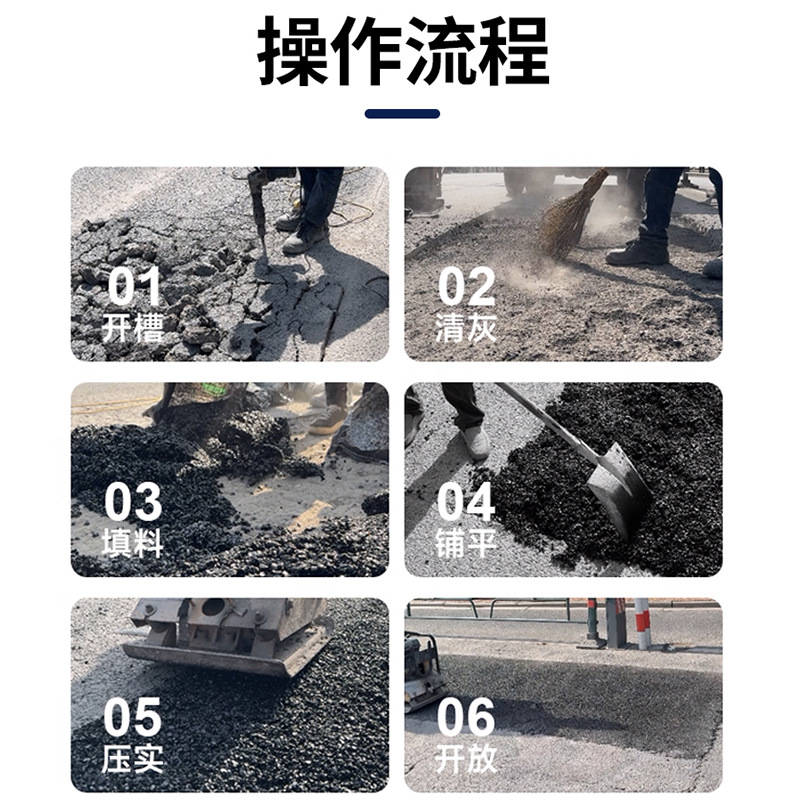 操作流程

01
开槽

02
清灰

03
填料

04
铺平

05
压实

06
开放